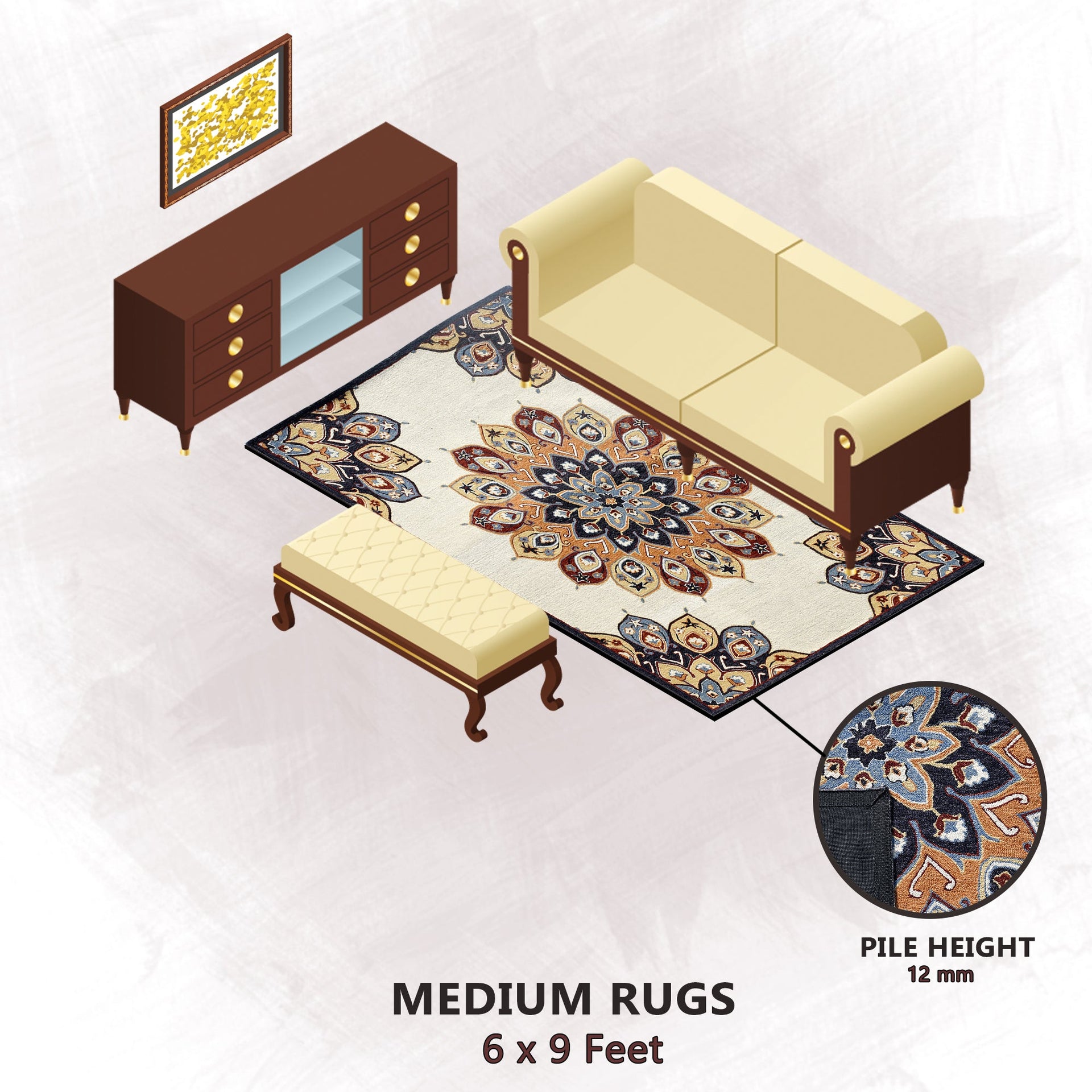 PILE HEIGHT
12 mm

MEDIUM RUGS
6 x 9 Feet