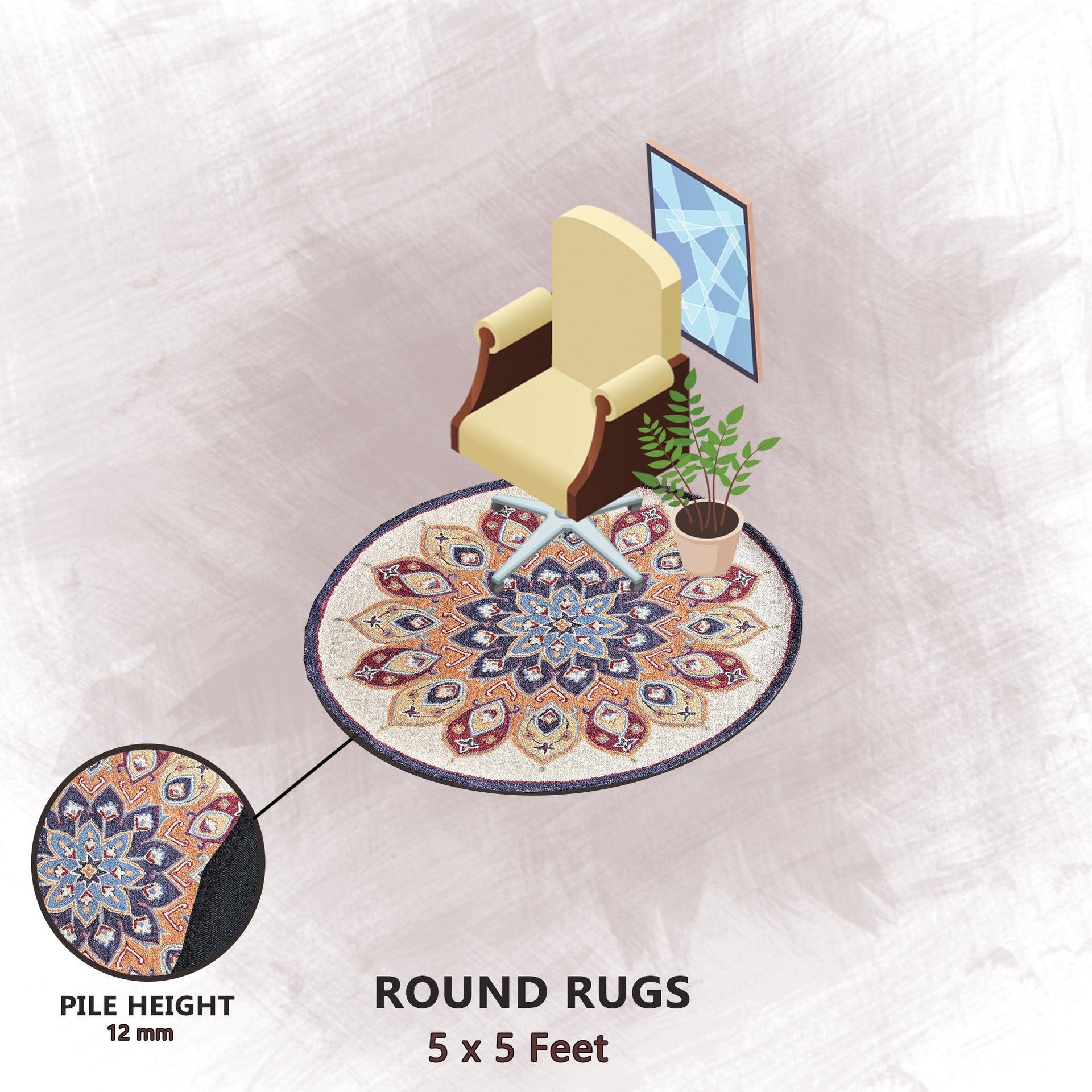 PILE HEIGHT
12 mm

ROUND RUGS
5 x 5 Feet