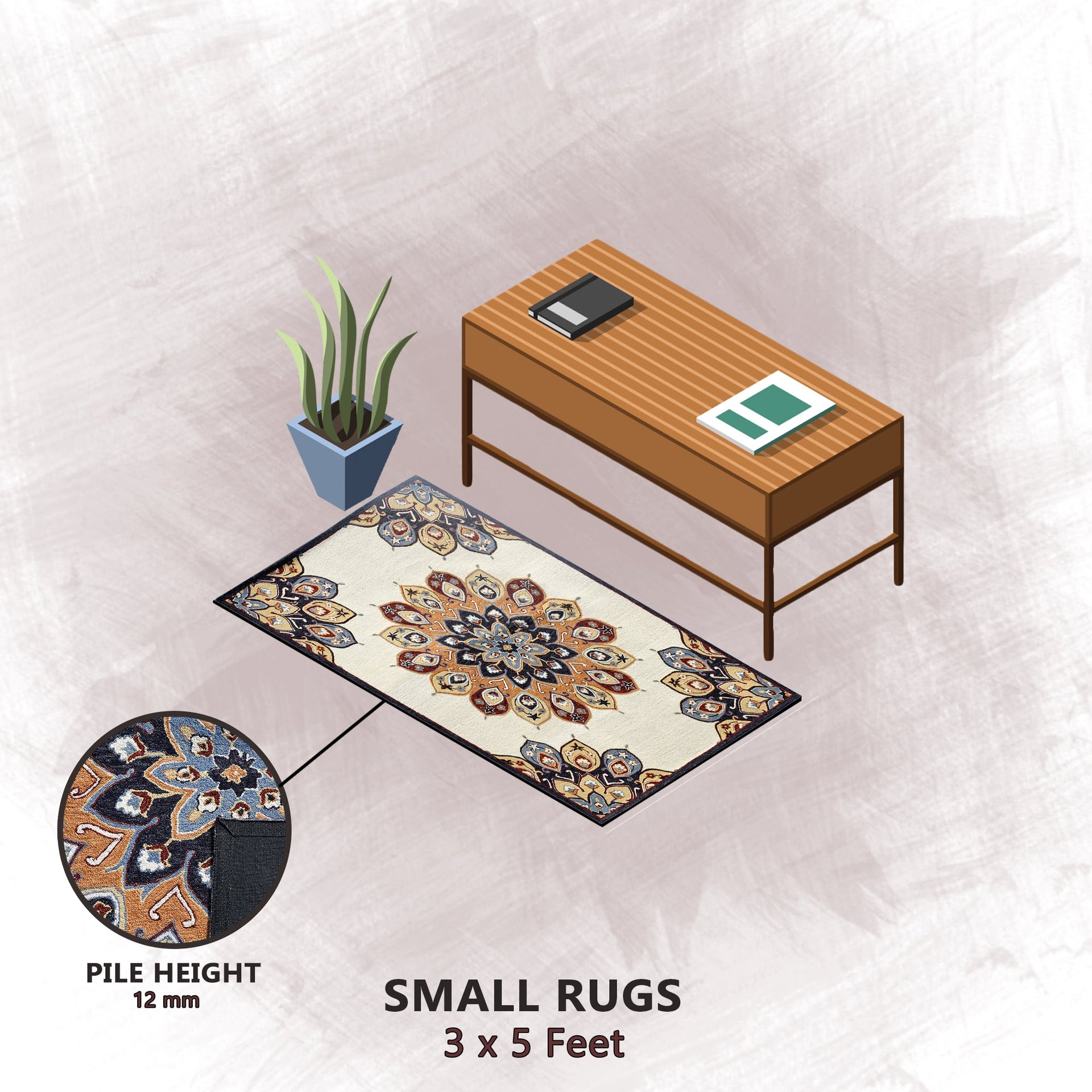 PILE HEIGHT
12 mm

SMALL RUGS
3 x 5 Feet