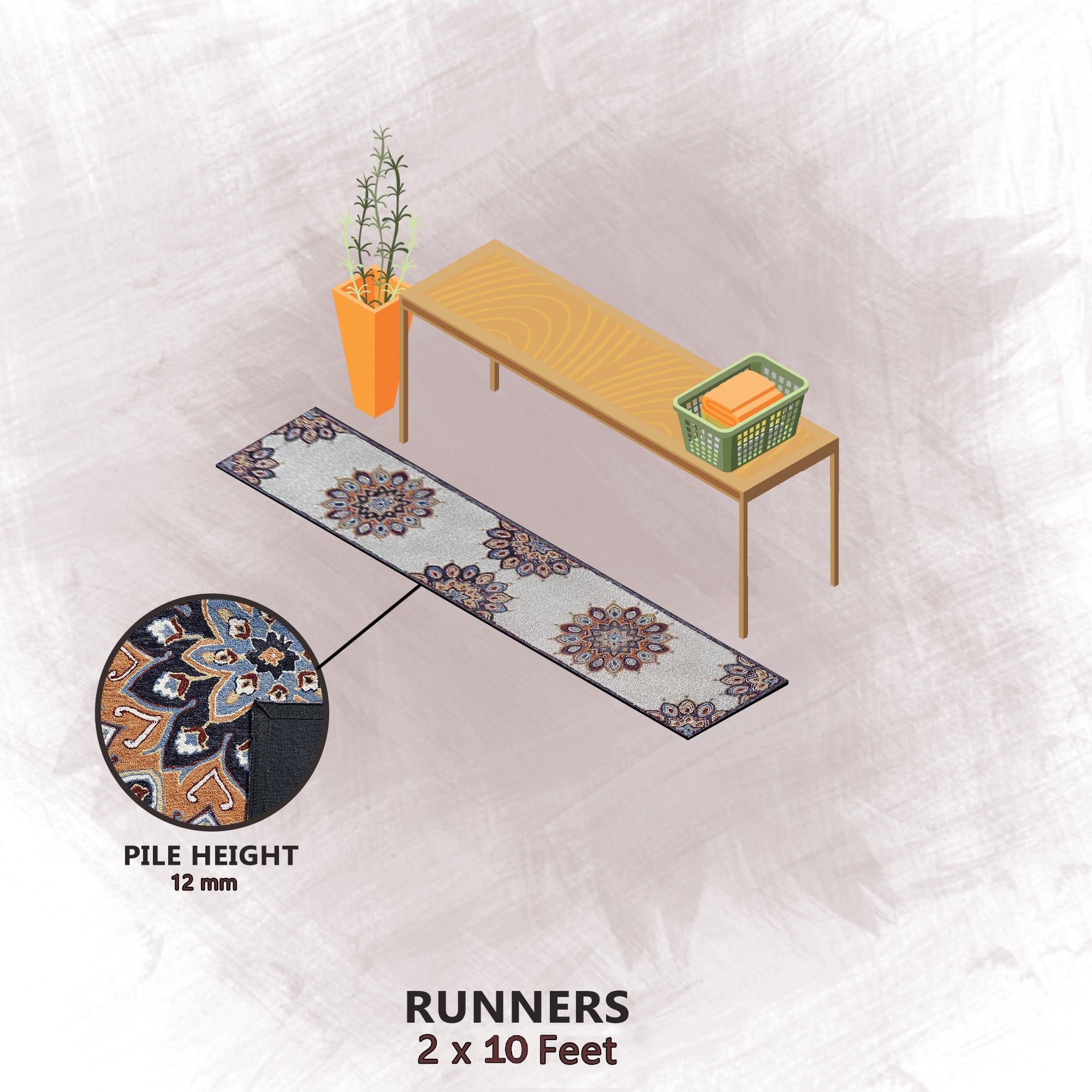 PILE HEIGHT
12 mm

RUNNERS
2 x 10 Feet