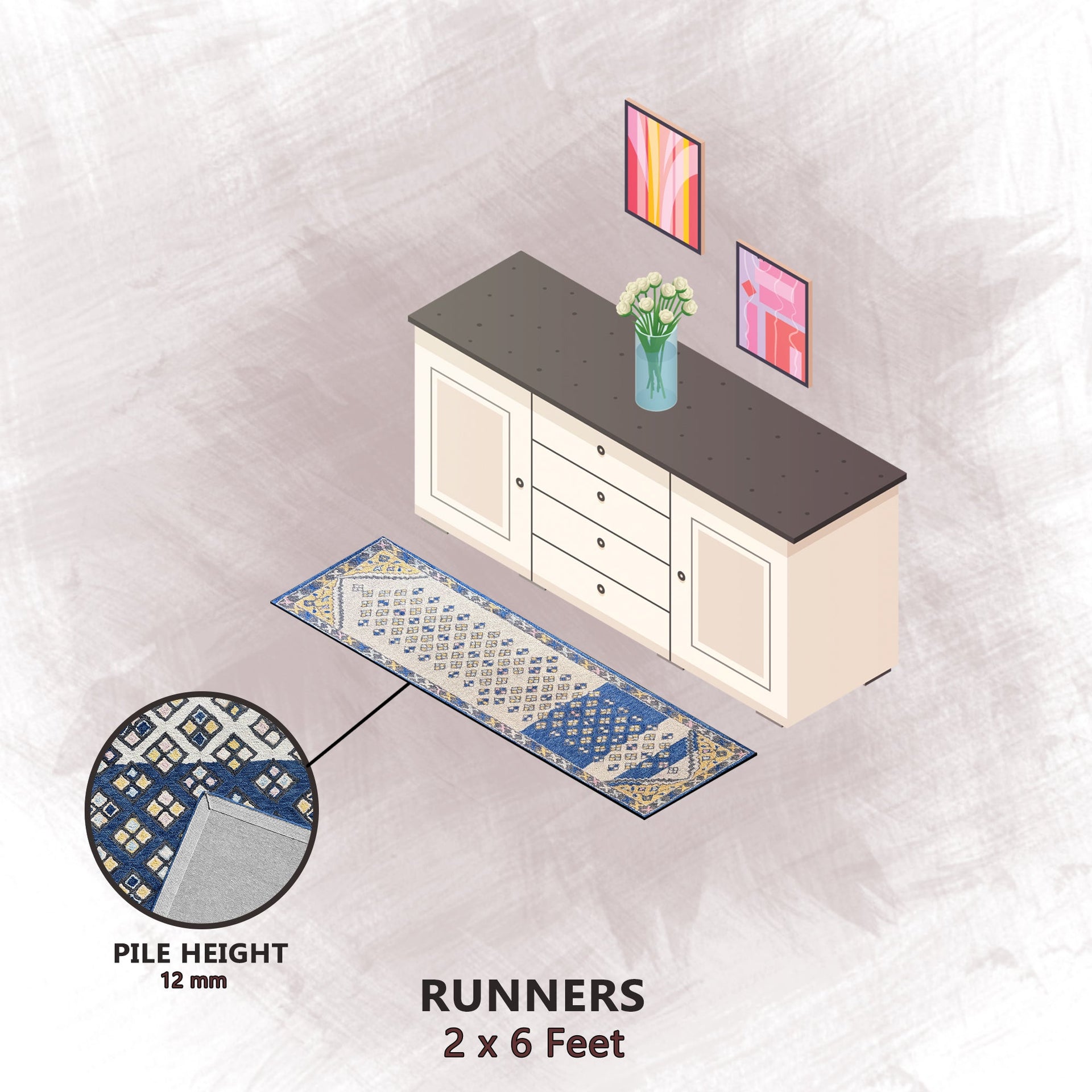 PILE HEIGHT
12 mm

RUNNERS
2 x 6 Feet