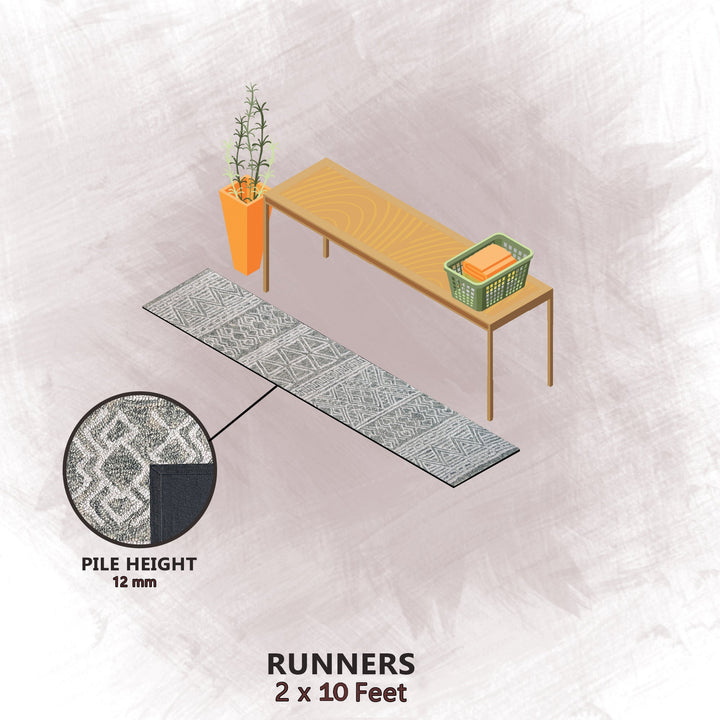 PILE HEIGHT
12 mm

RUNNERS
2 x 10 Feet