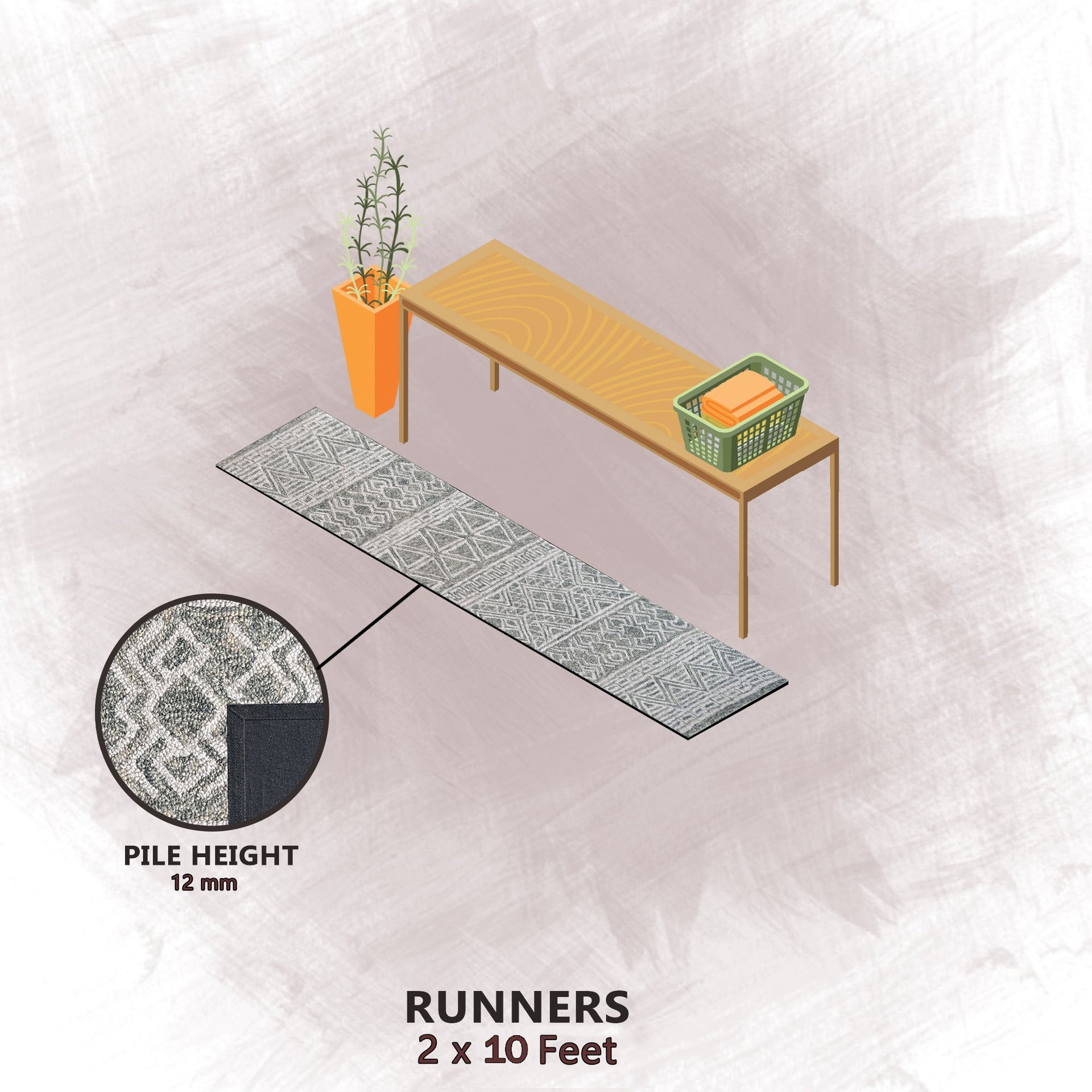 PILE HEIGHT
12 mm

RUNNERS
2 x 10 Feet