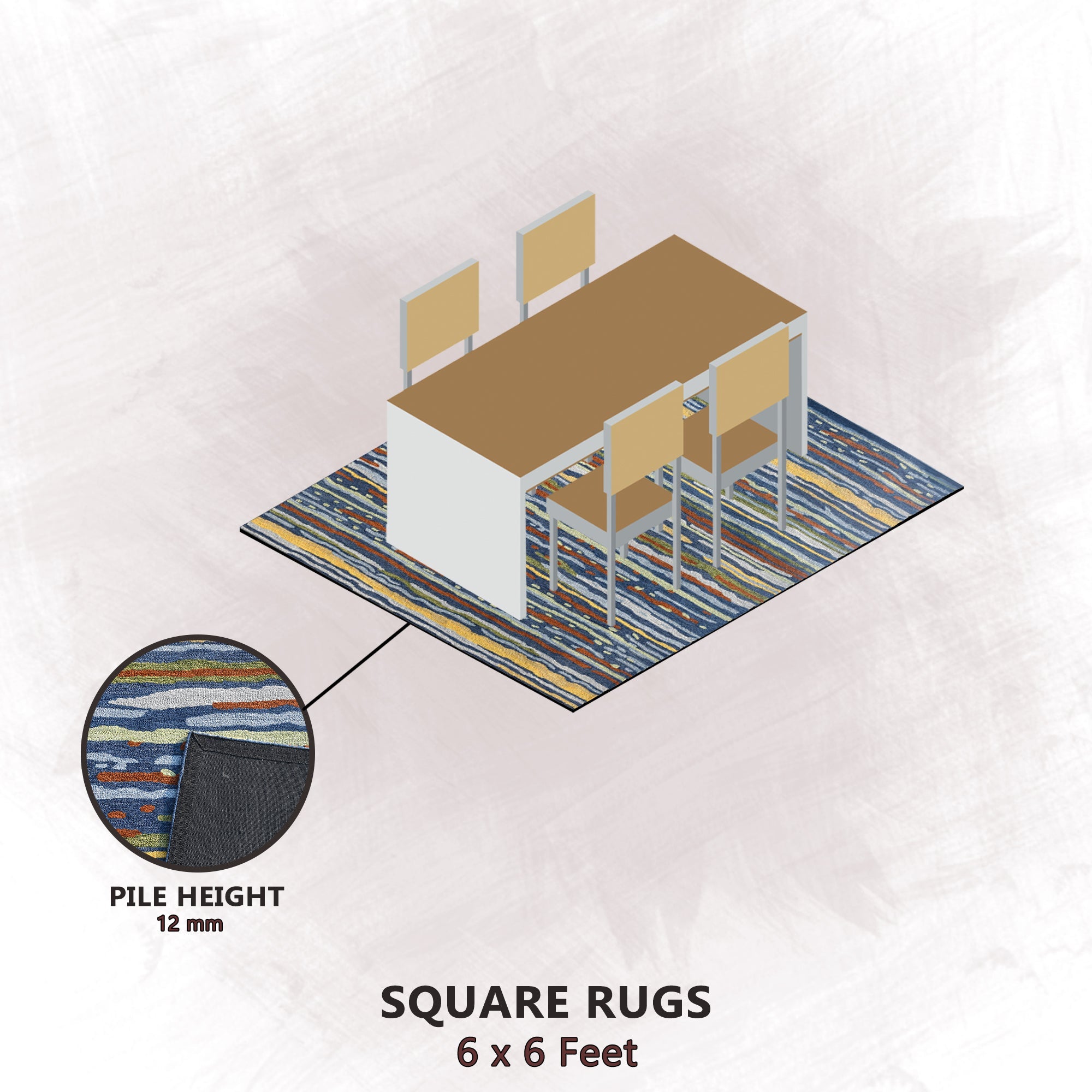 PILE HEIGHT
12 mm

SQUARE RUGS
6 x 6 Feet