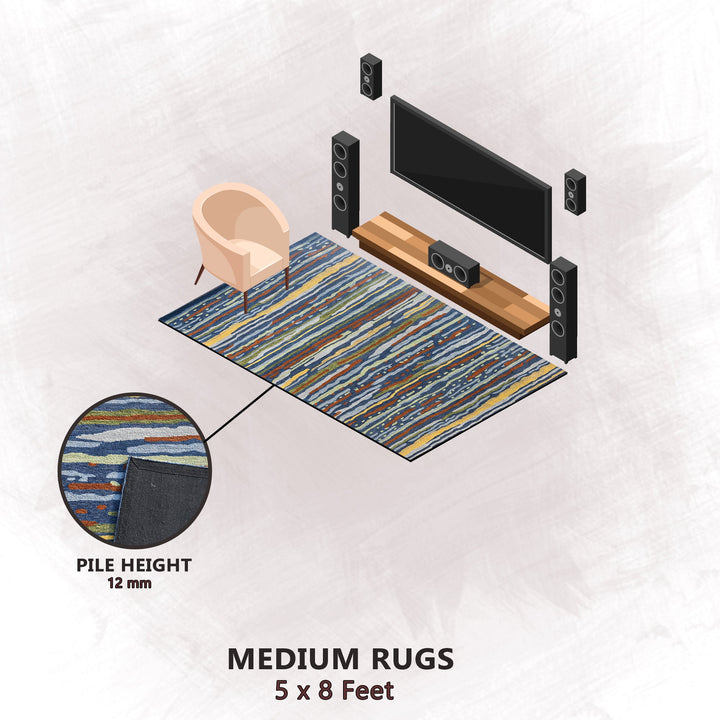 PILE HEIGHT
12 mm

MEDIUM RUGS
5 x 8 Feet