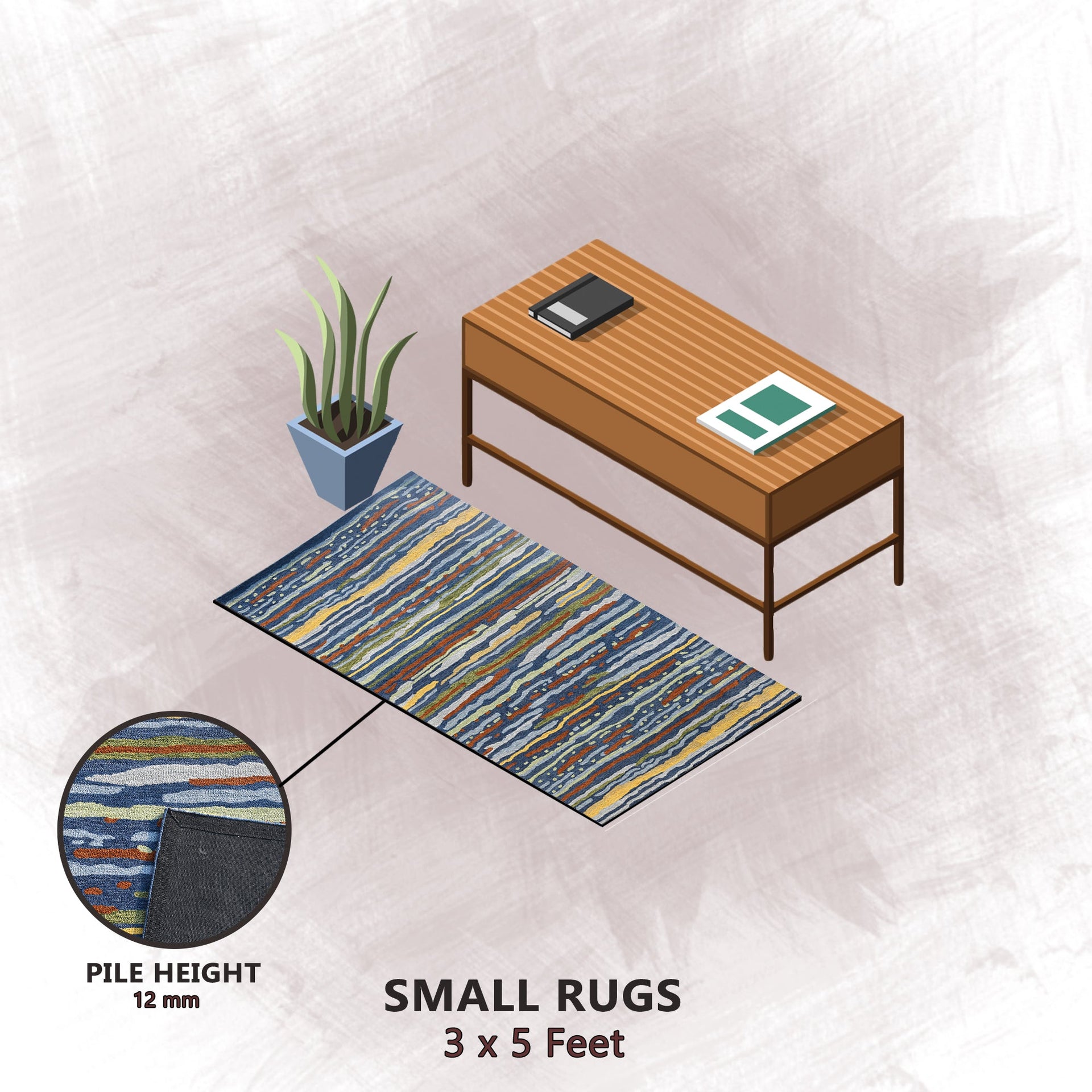 PILE HEIGHT
12 mm

SMALL RUGS
3 x 5 Feet