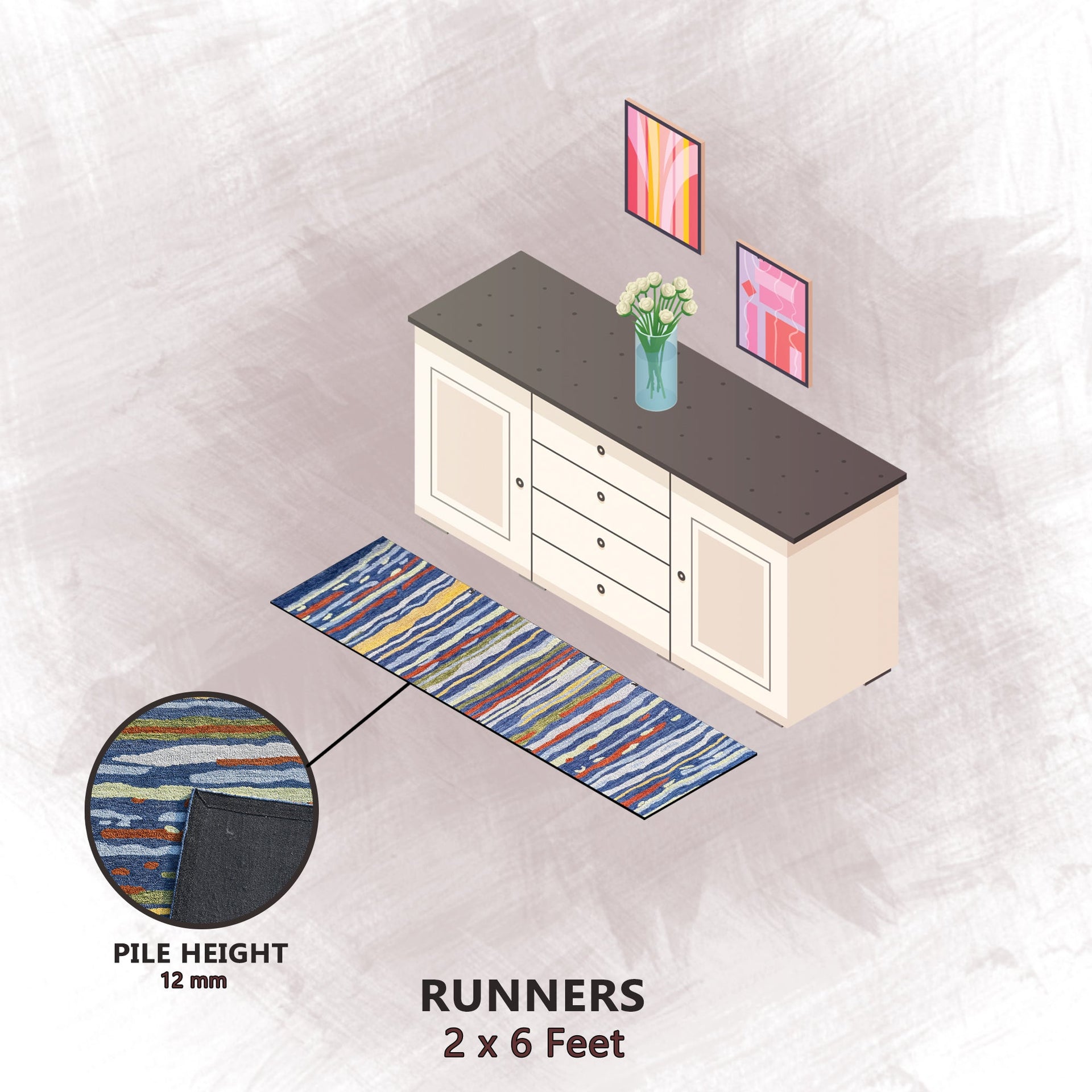 PILE HEIGHT
12 mm

RUNNERS
2 x 6 Feet