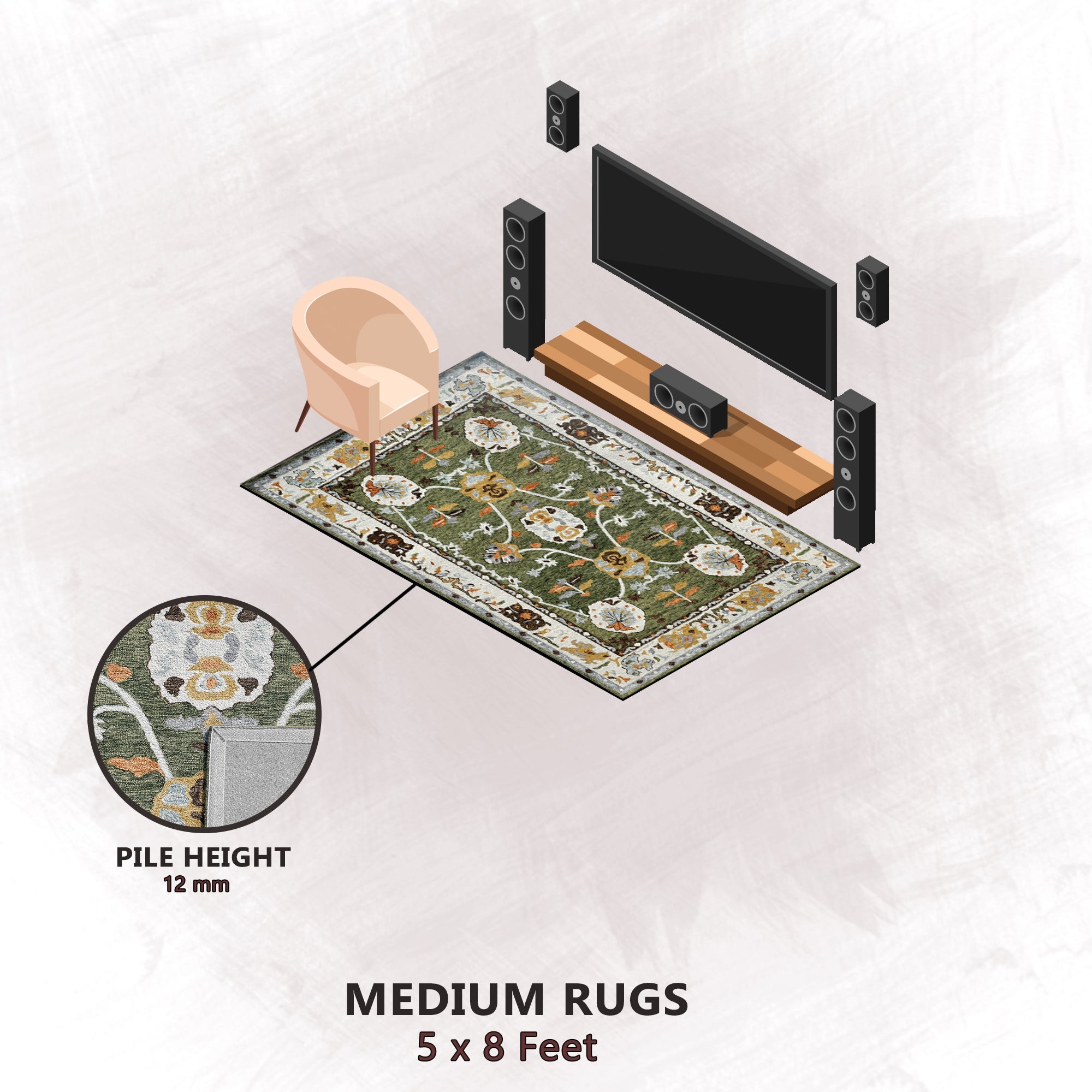 PILE HEIGHT
12 mm

MEDIUM RUGS
5 x 8 Feet