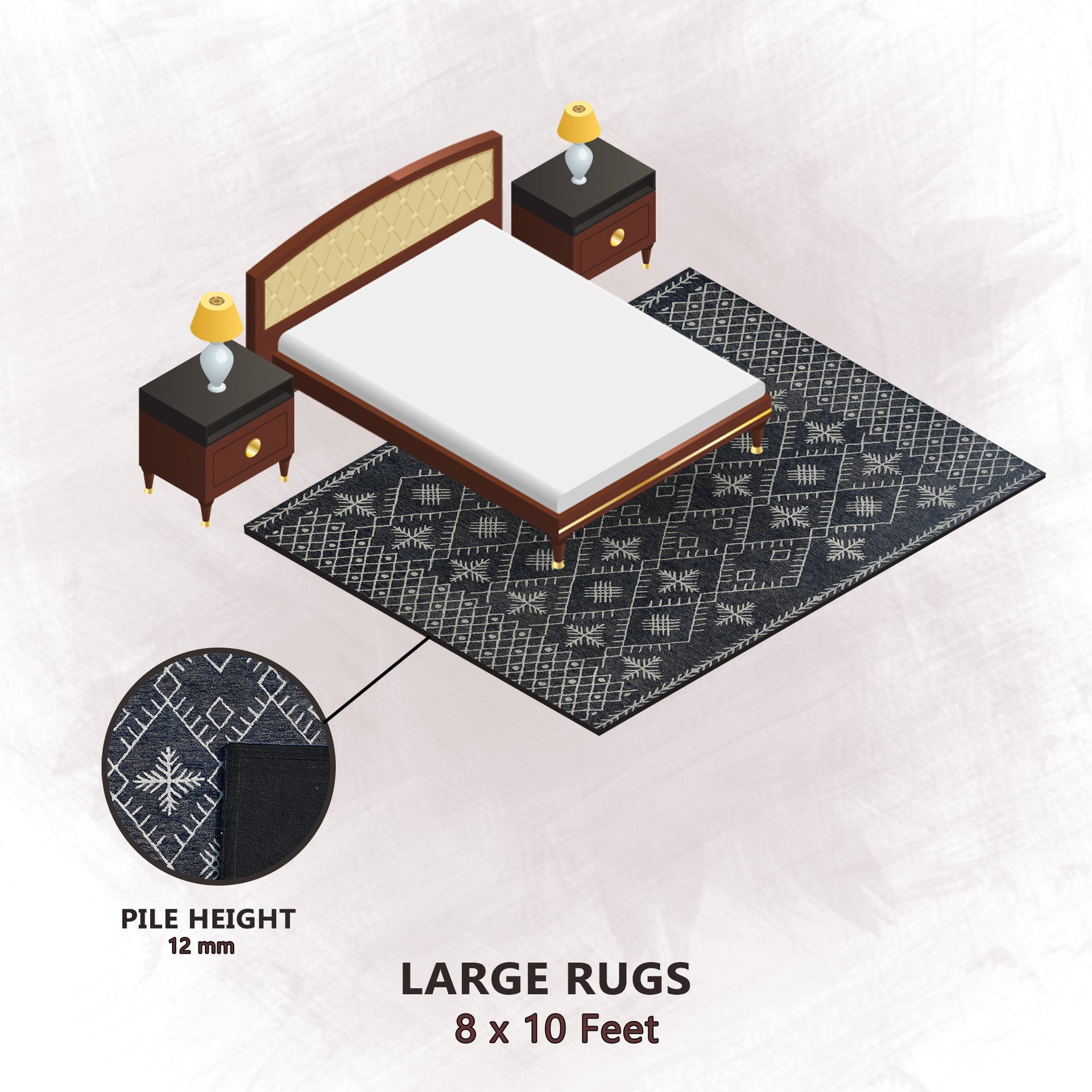 PILE HEIGHT
12 mm

LARGE RUGS
8 x 10 Feet