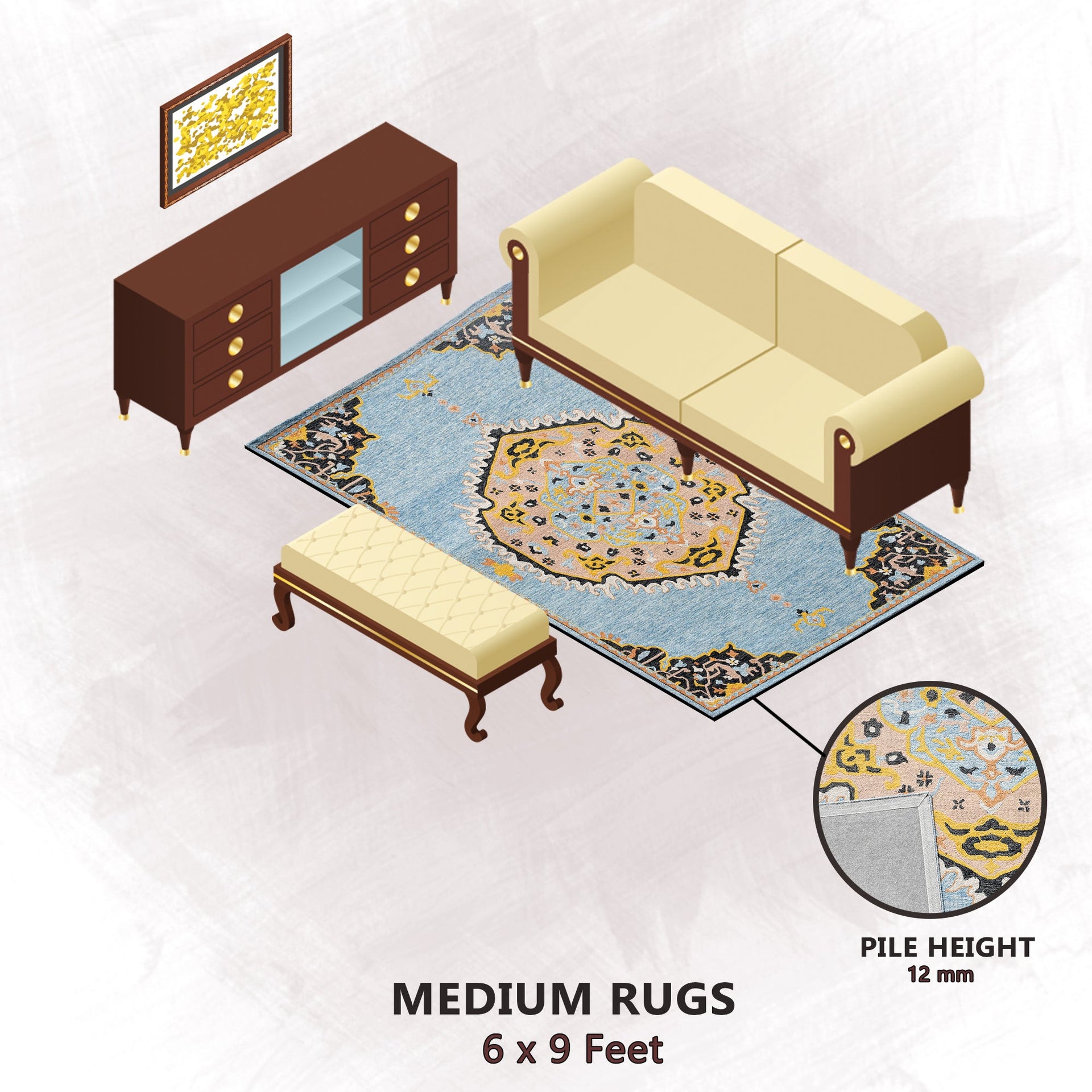 PILE HEIGHT
12 mm

MEDIUM RUGS
6 x 9 Feet