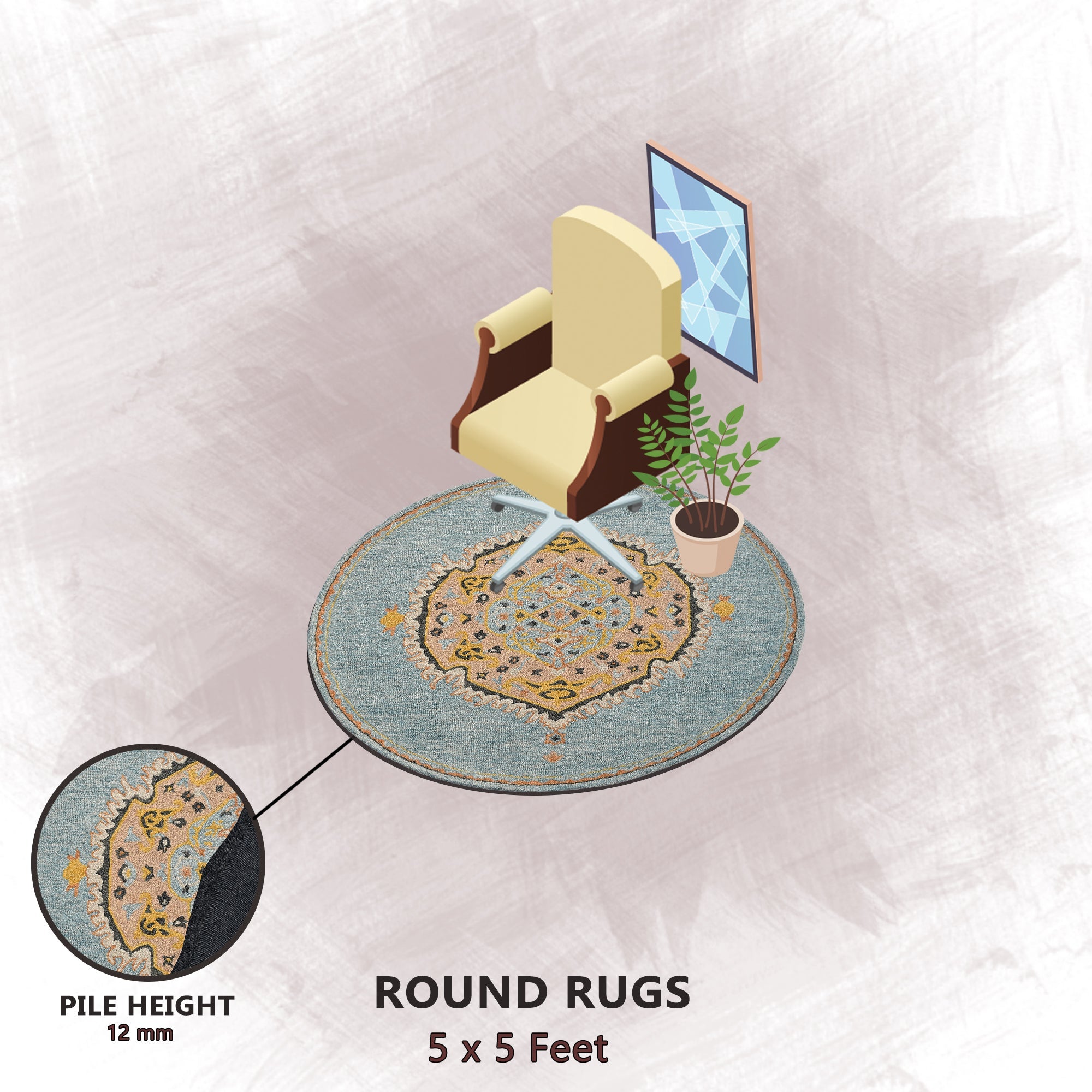 PILE HEIGHT
12 mm

ROUND RUGS
5 x 5 Feet