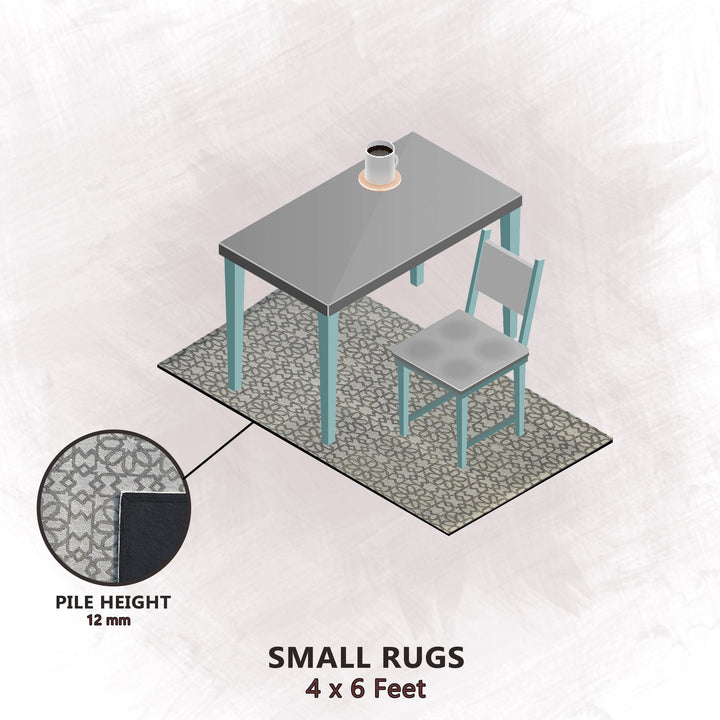 PILE HEIGHT
12 mm

SMALL RUGS
4 x 6 Feet