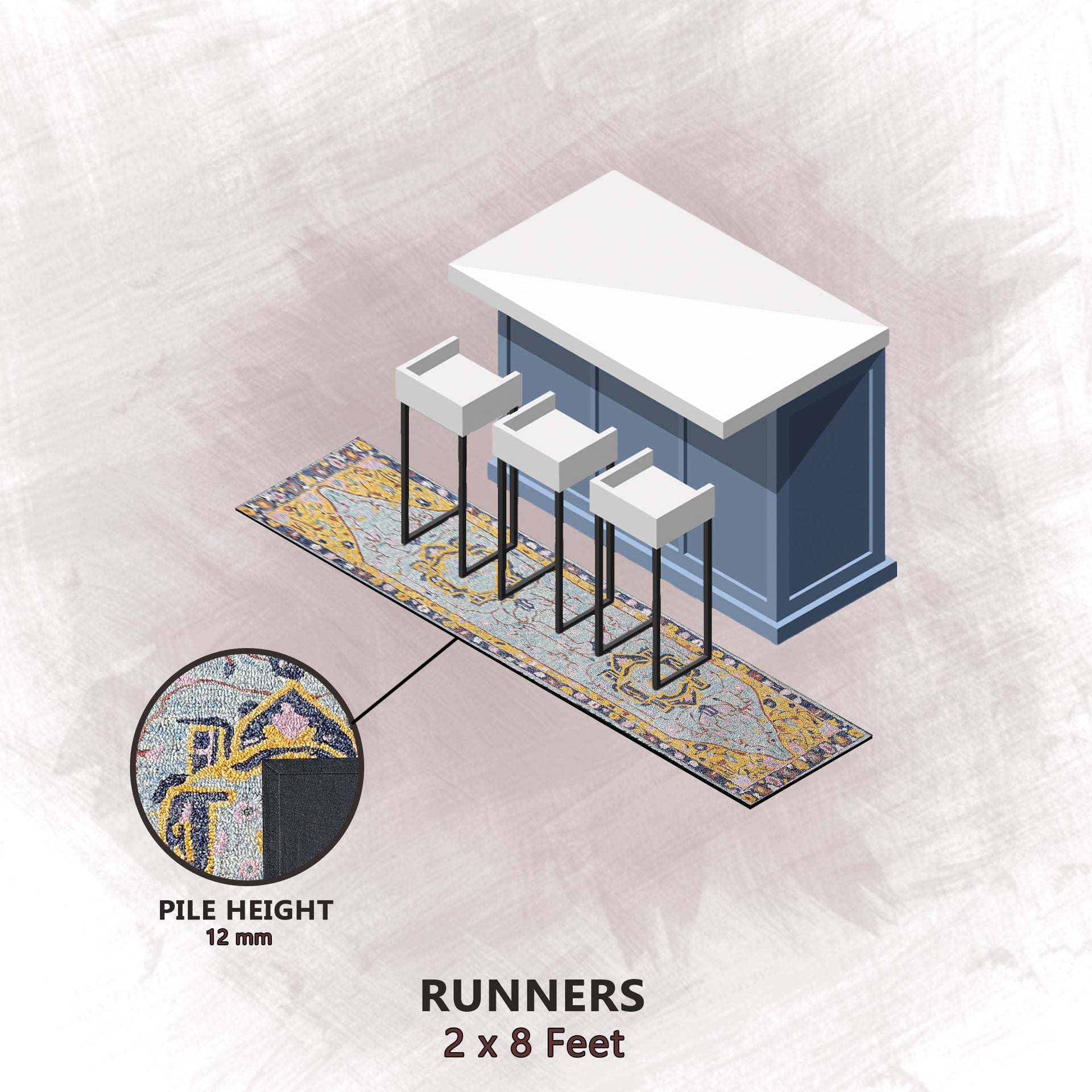 PILE HEIGHT
12 mm

RUNNERS
2 x 8 Feet