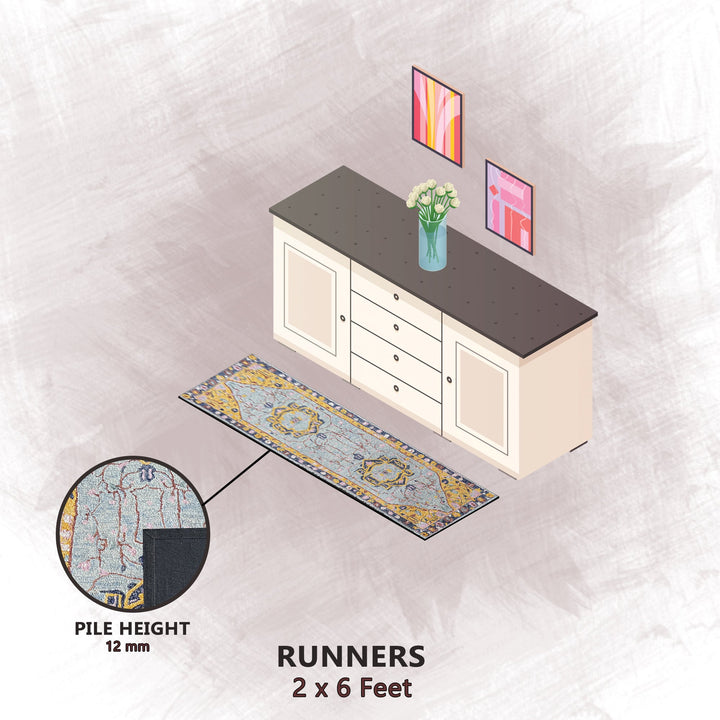 PILE HEIGHT
12 mm

RUNNERS
2 x 6 Feet