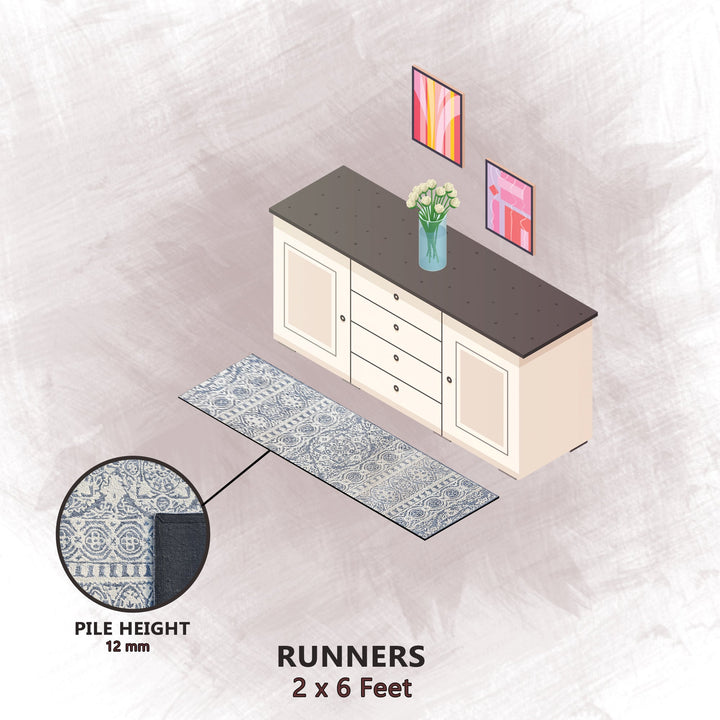 PILE HEIGHT
12 mm

RUNNERS
2 x 6 Feet