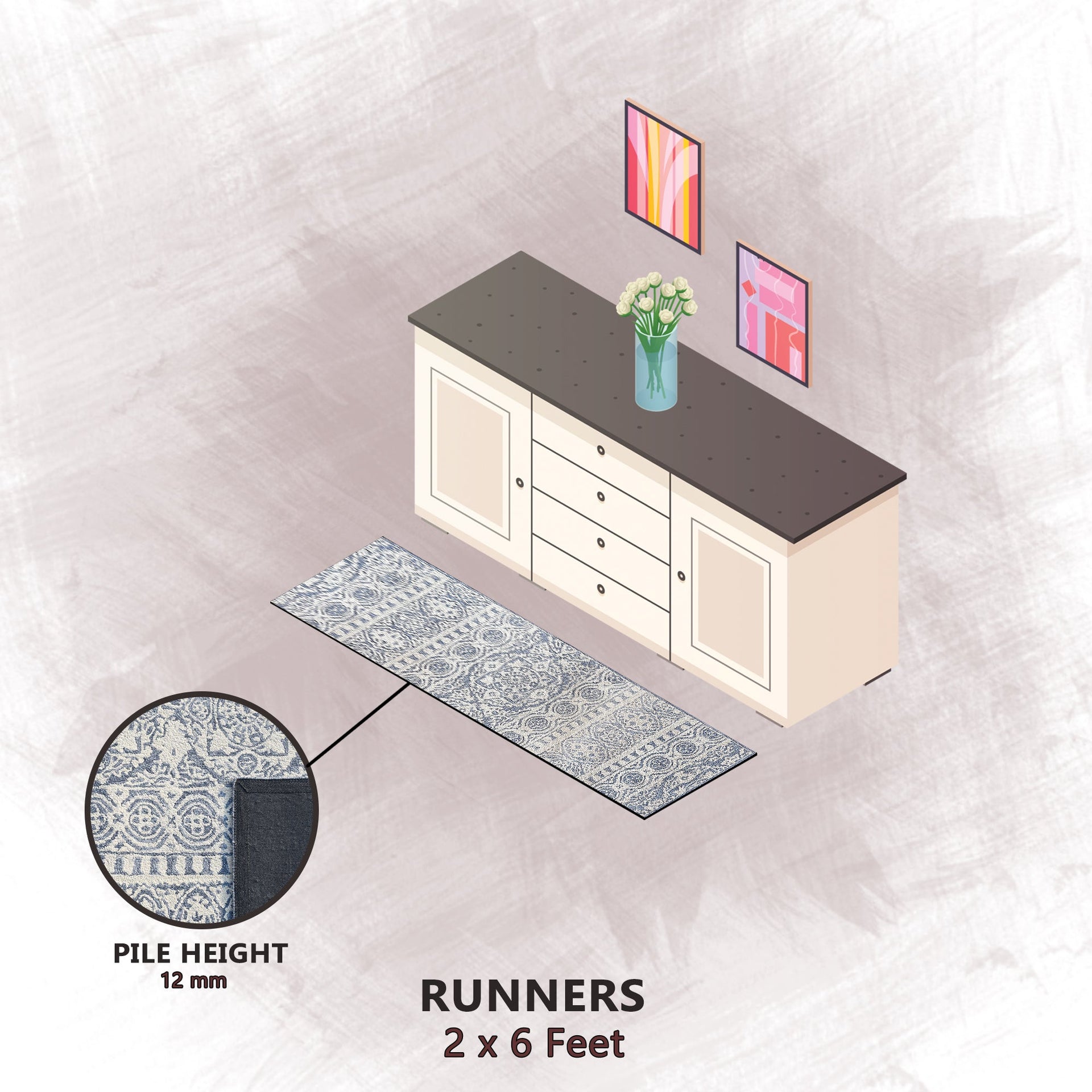 PILE HEIGHT
12 mm

RUNNERS
2 x 6 Feet