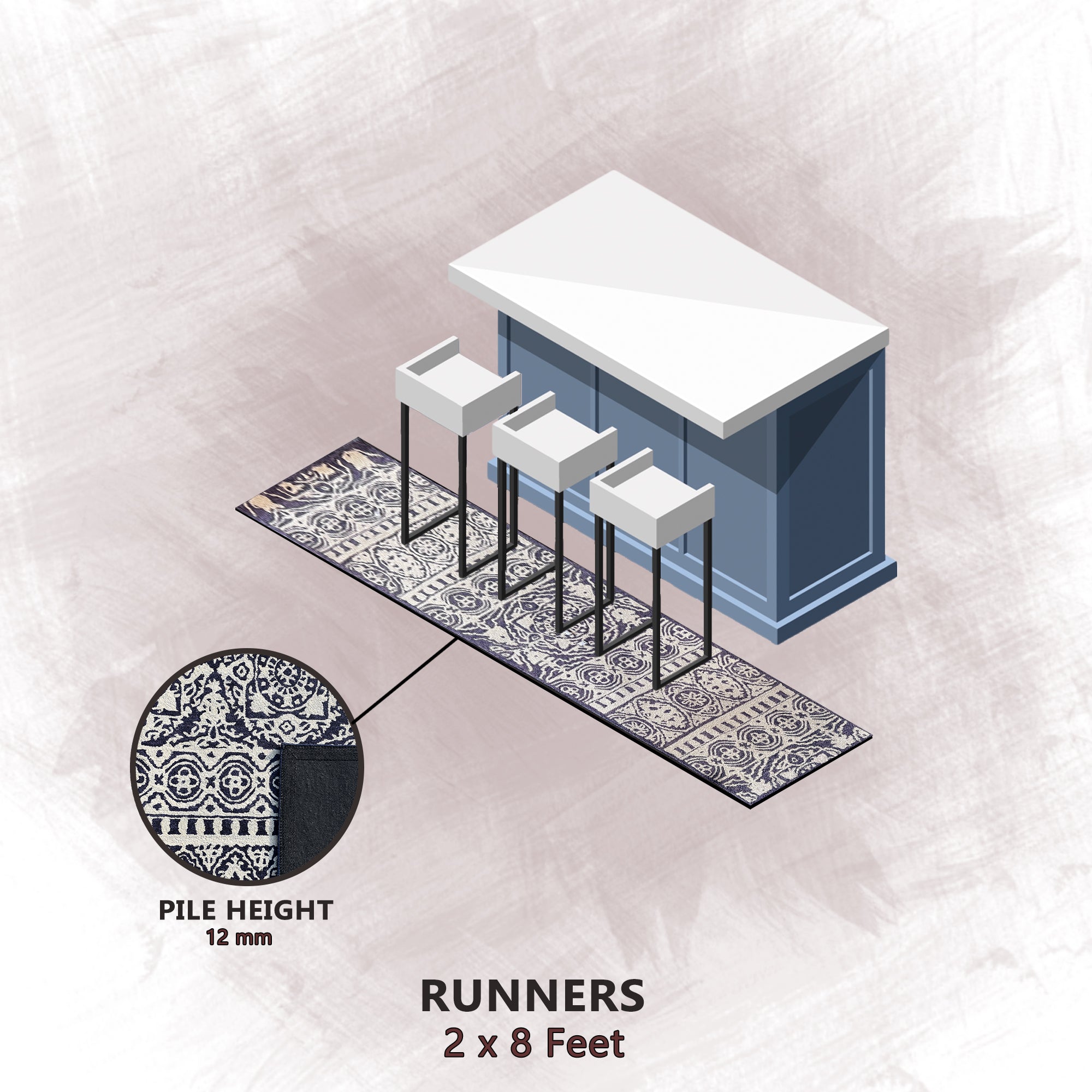 PILE HEIGHT
12 mm

RUNNERS
2 x 8 Feet