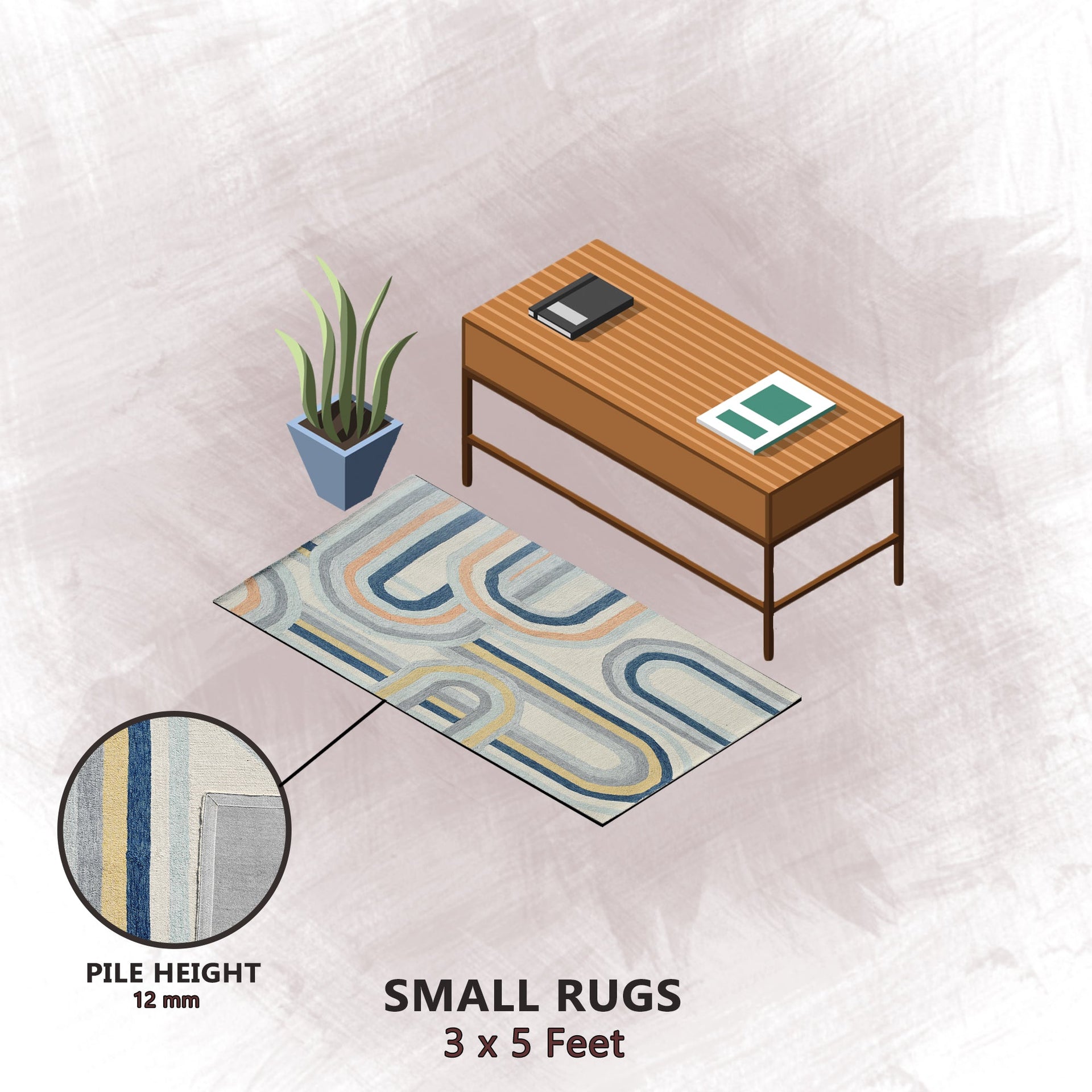 PILE HEIGHT
12 mm

SMALL RUGS
3 x 5 Feet