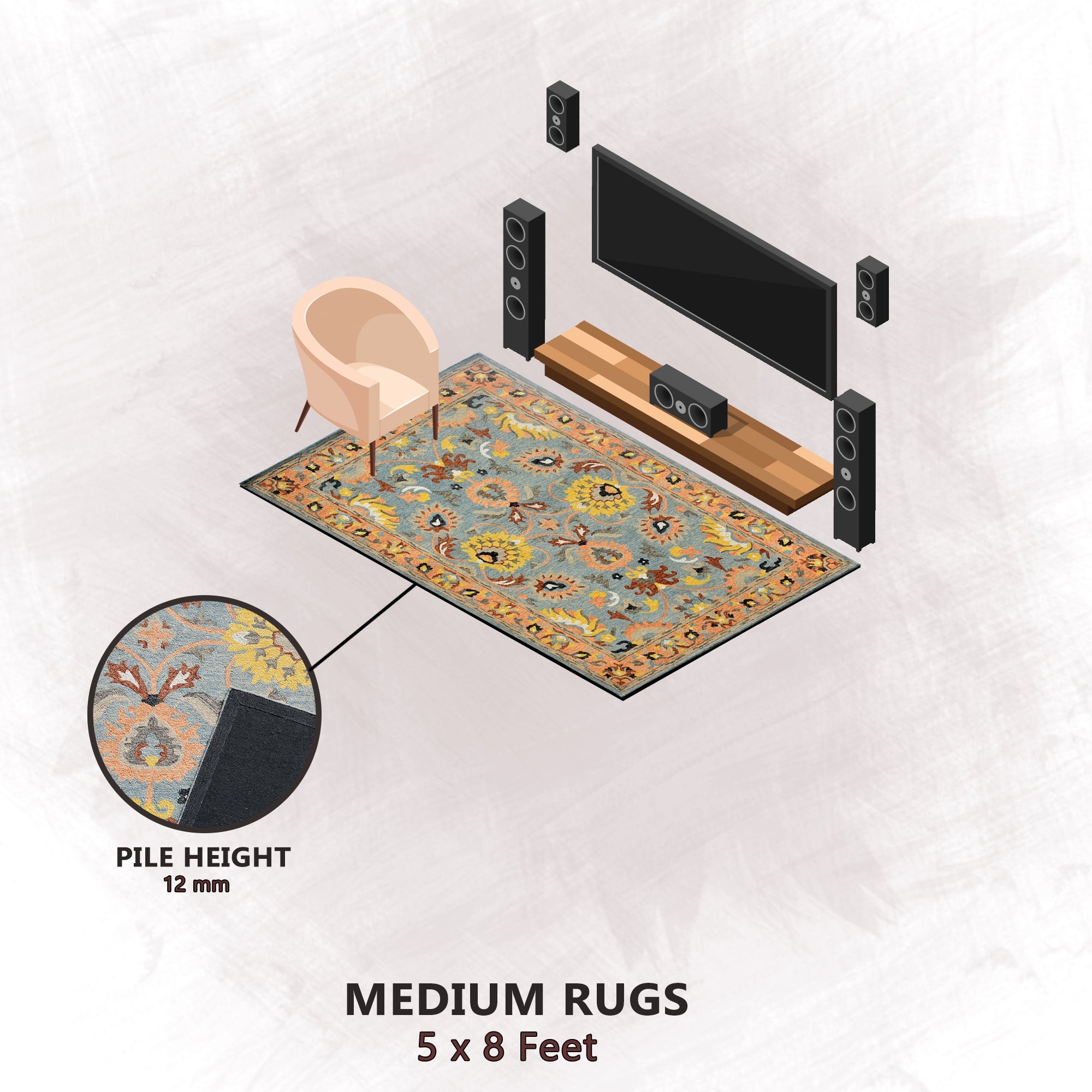 PILE HEIGHT
12 mm

MEDIUM RUGS
5 x 8 Feet