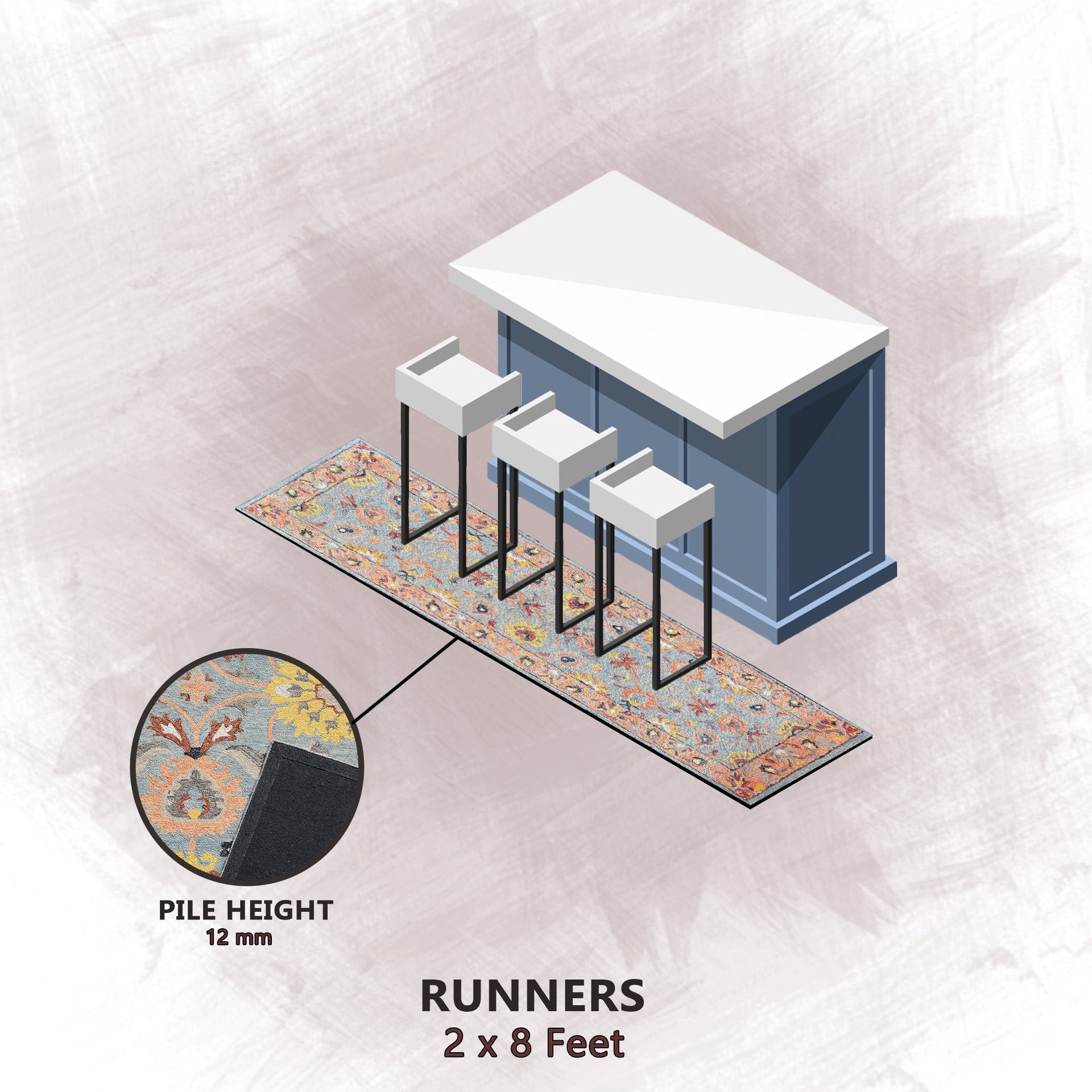 PILE HEIGHT
12 mm

RUNNERS
2 x 8 Feet