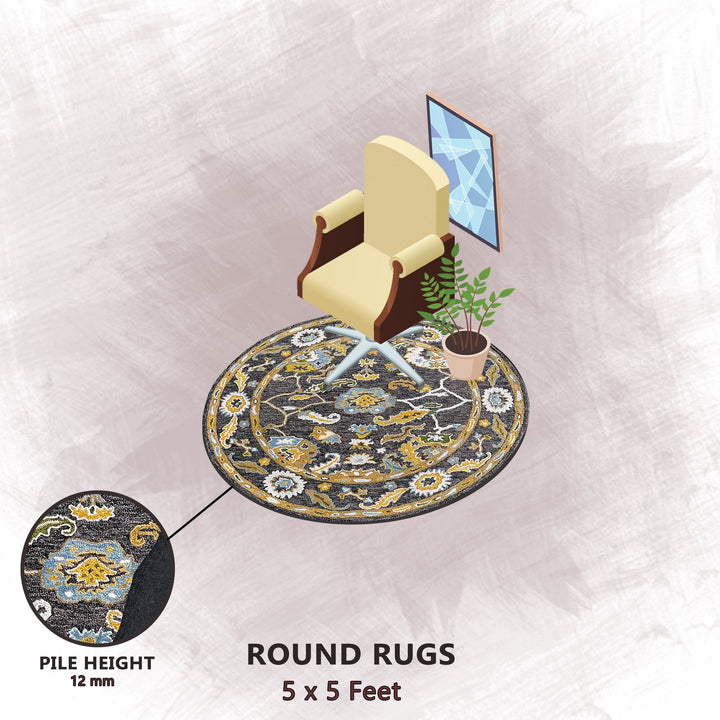 PILE HEIGHT
12 mm

ROUND RUGS
5 x 5 Feet