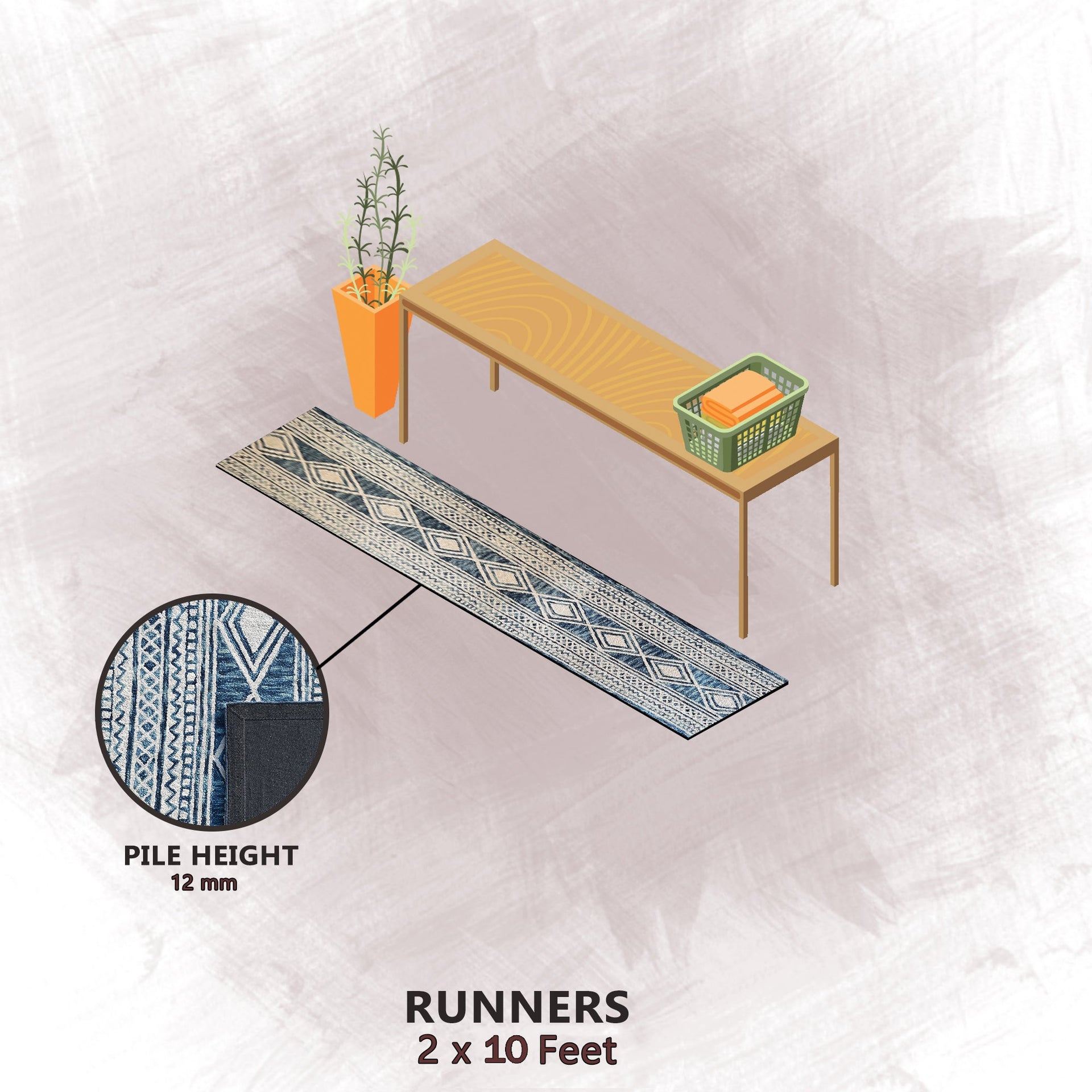 PILE HEIGHT
12 mm

RUNNERS
2 x 10 Feet