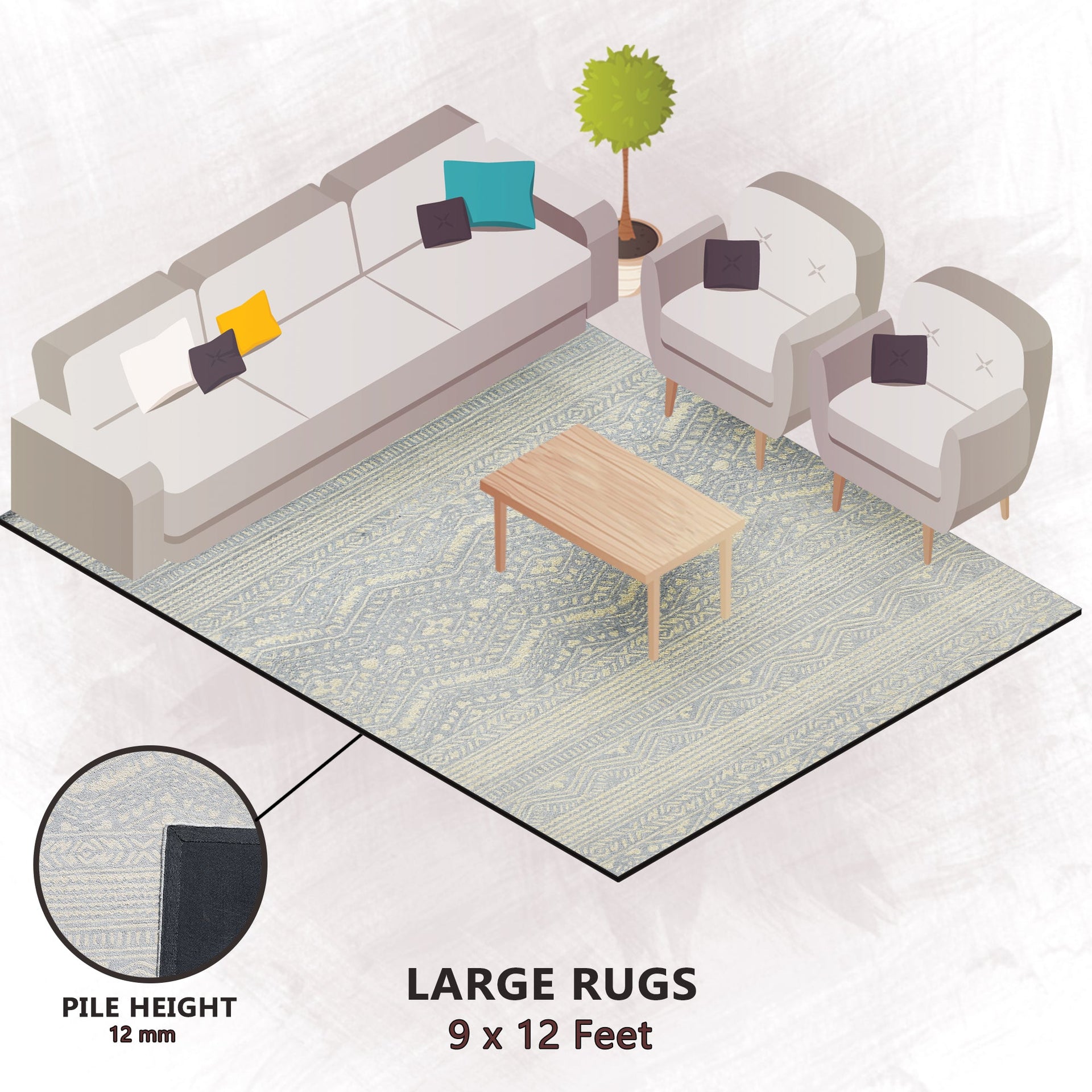 PILE HEIGHT
12 mm

LARGE RUGS
9 x 12 Feet