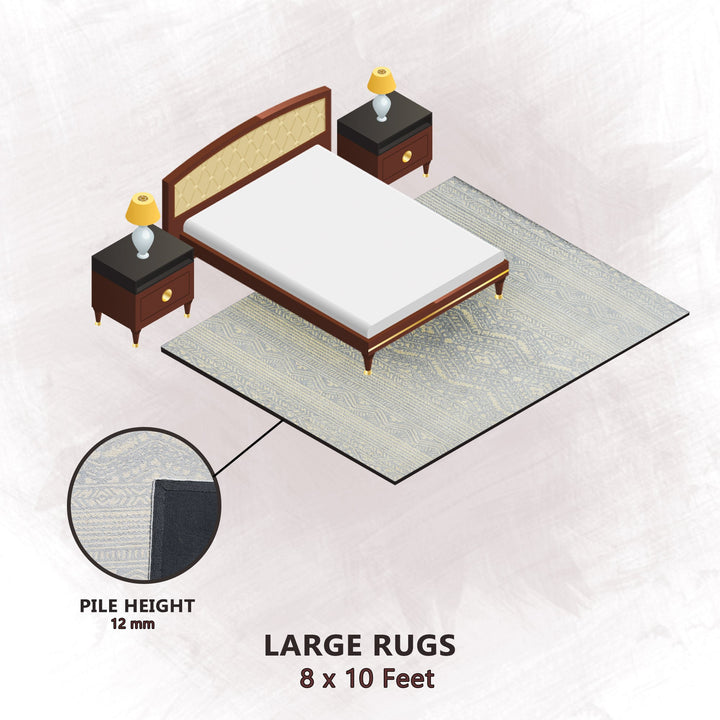 PILE HEIGHT
12 mm

LARGE RUGS
8 x 10 Feet