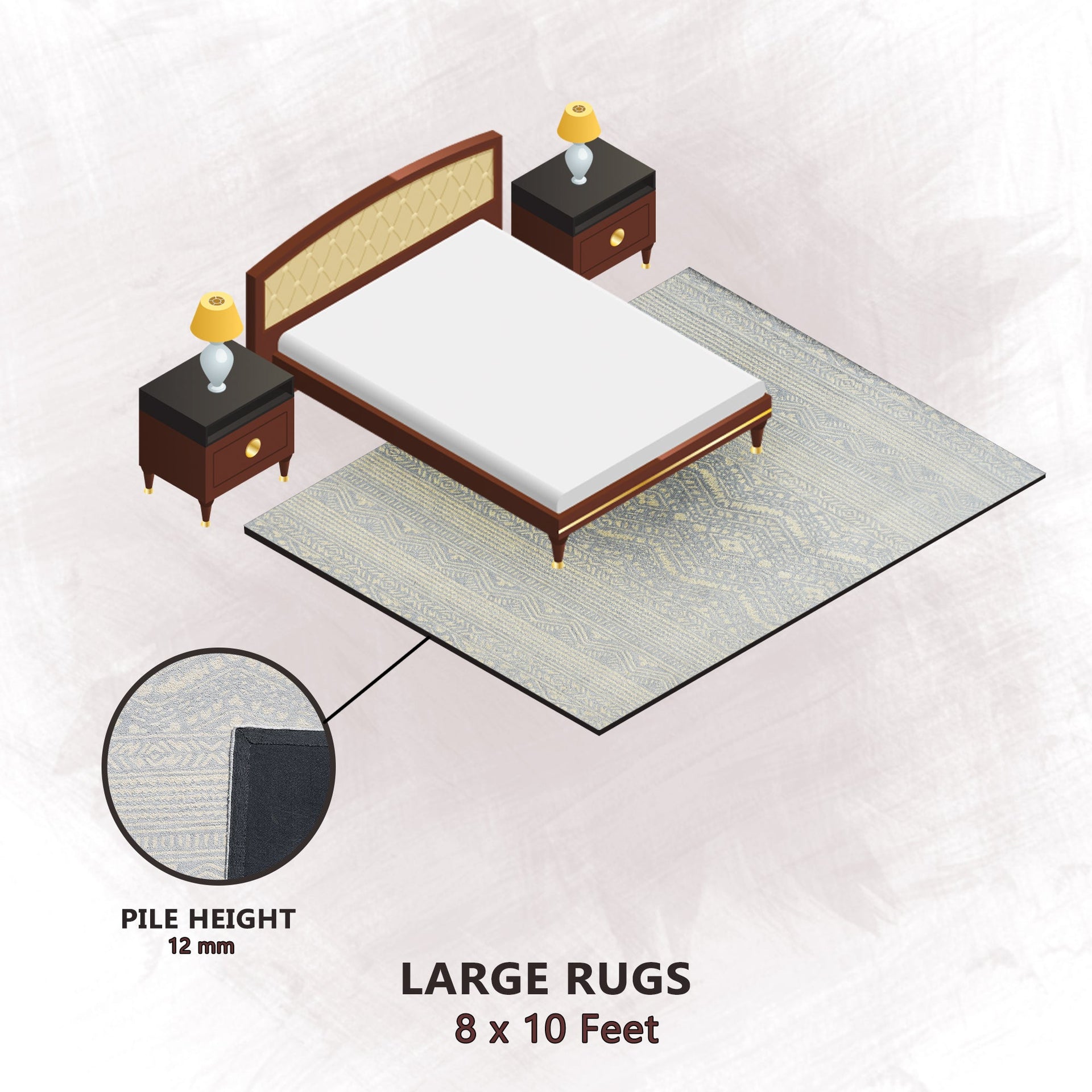 PILE HEIGHT
12 mm

LARGE RUGS
8 x 10 Feet