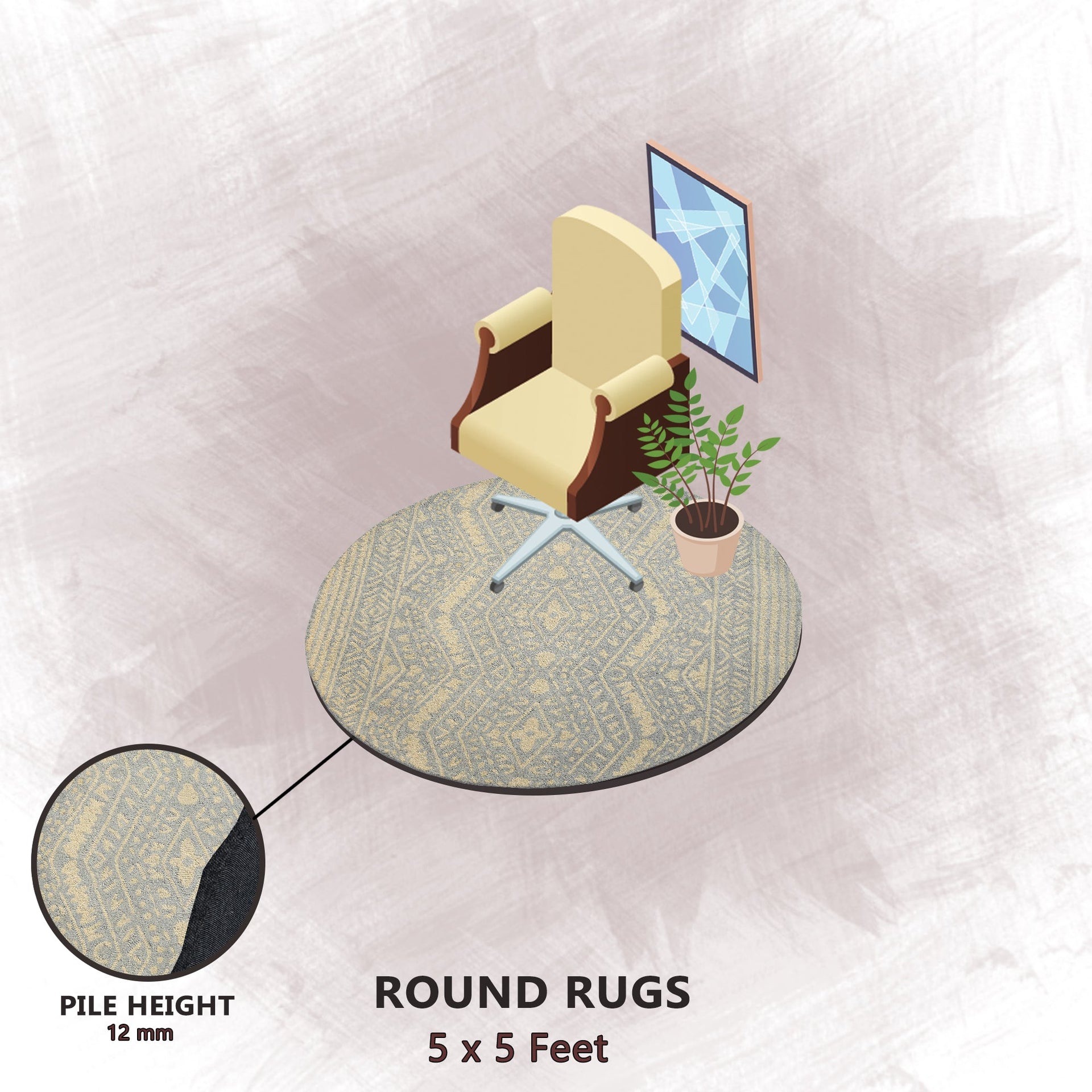 PILE HEIGHT
12 mm

ROUND RUGS
5 x 5 Feet