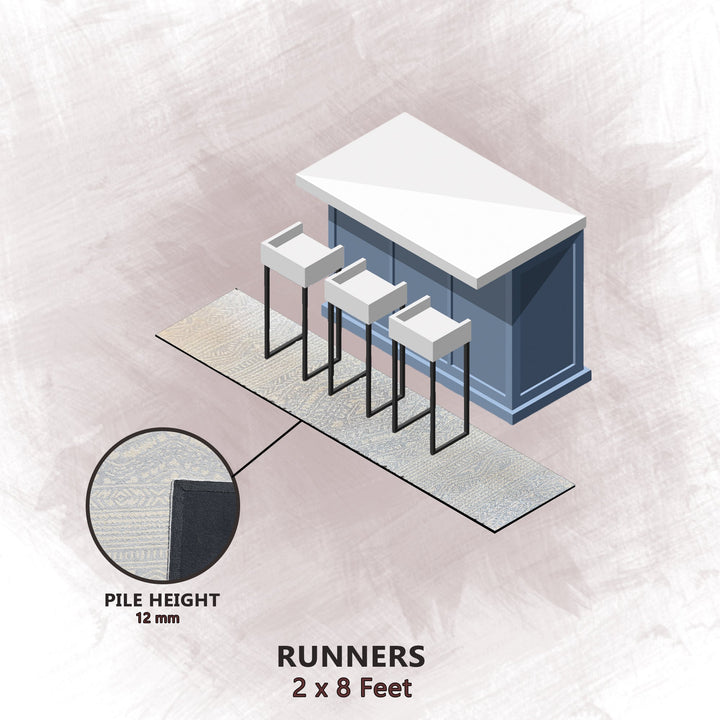 PILE HEIGHT
12 mm

RUNNERS
2 x 8 Feet