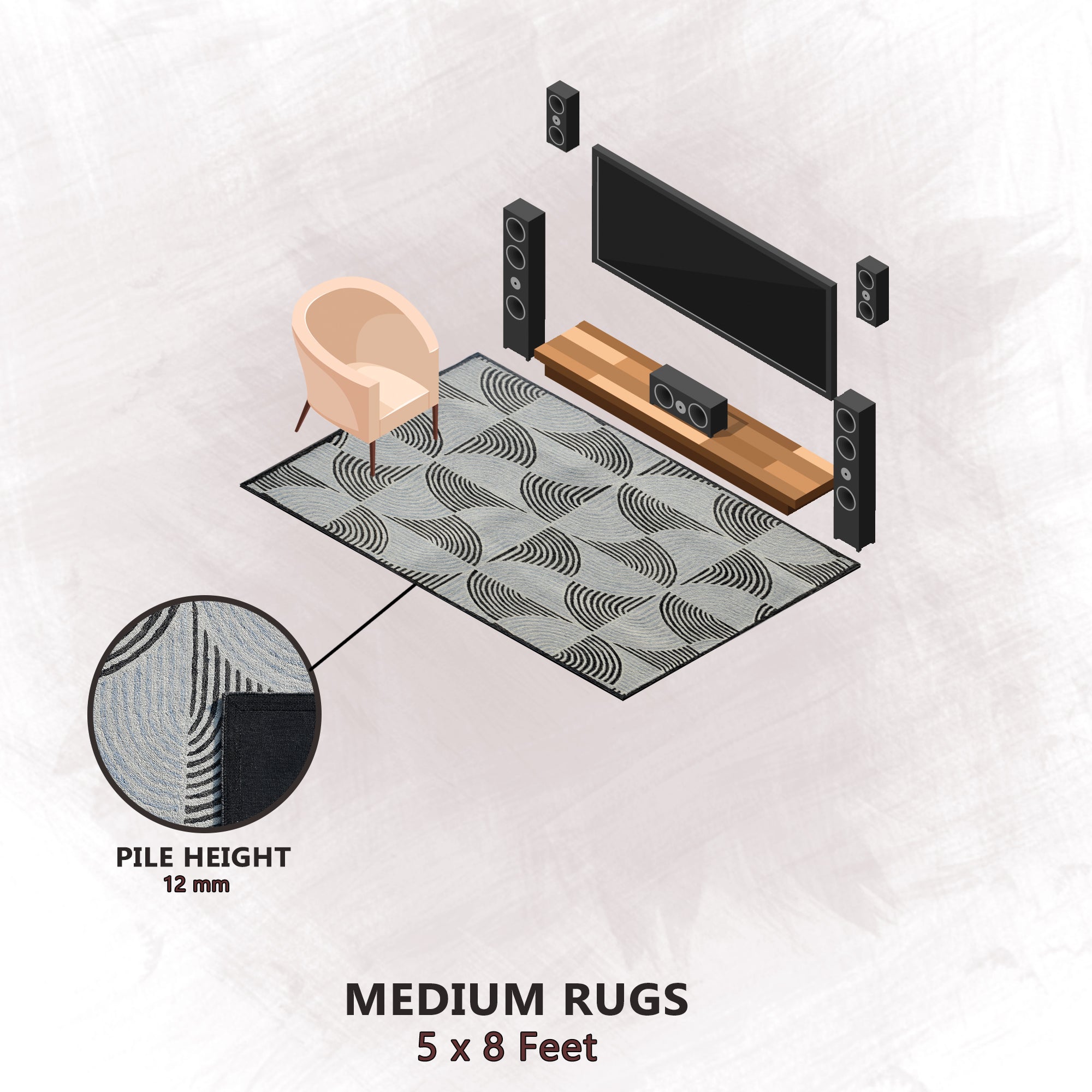 PILE HEIGHT
12 mm

MEDIUM RUGS
5 x 8 Feet