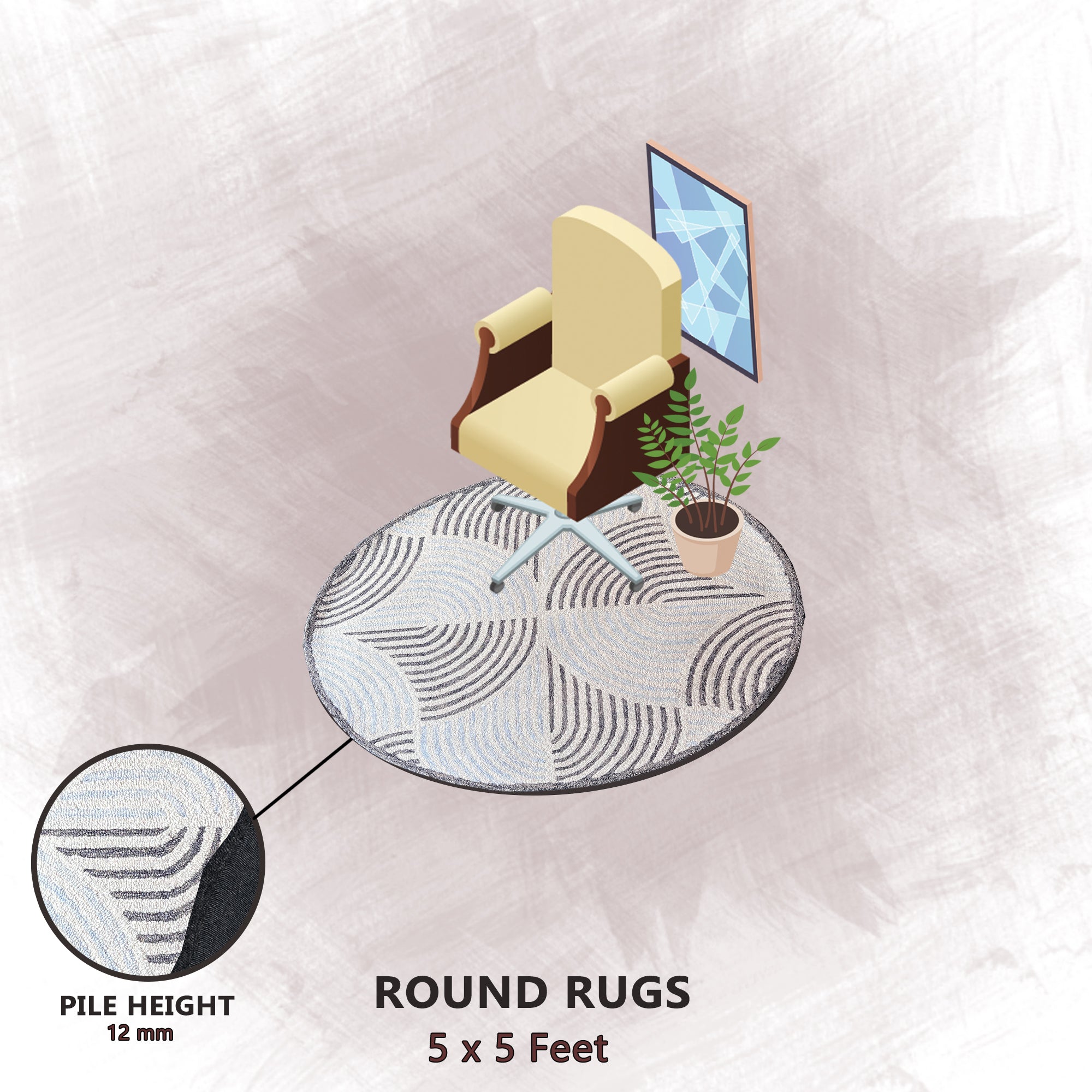 PILE HEIGHT
12 mm

ROUND RUGS
5 x 5 Feet