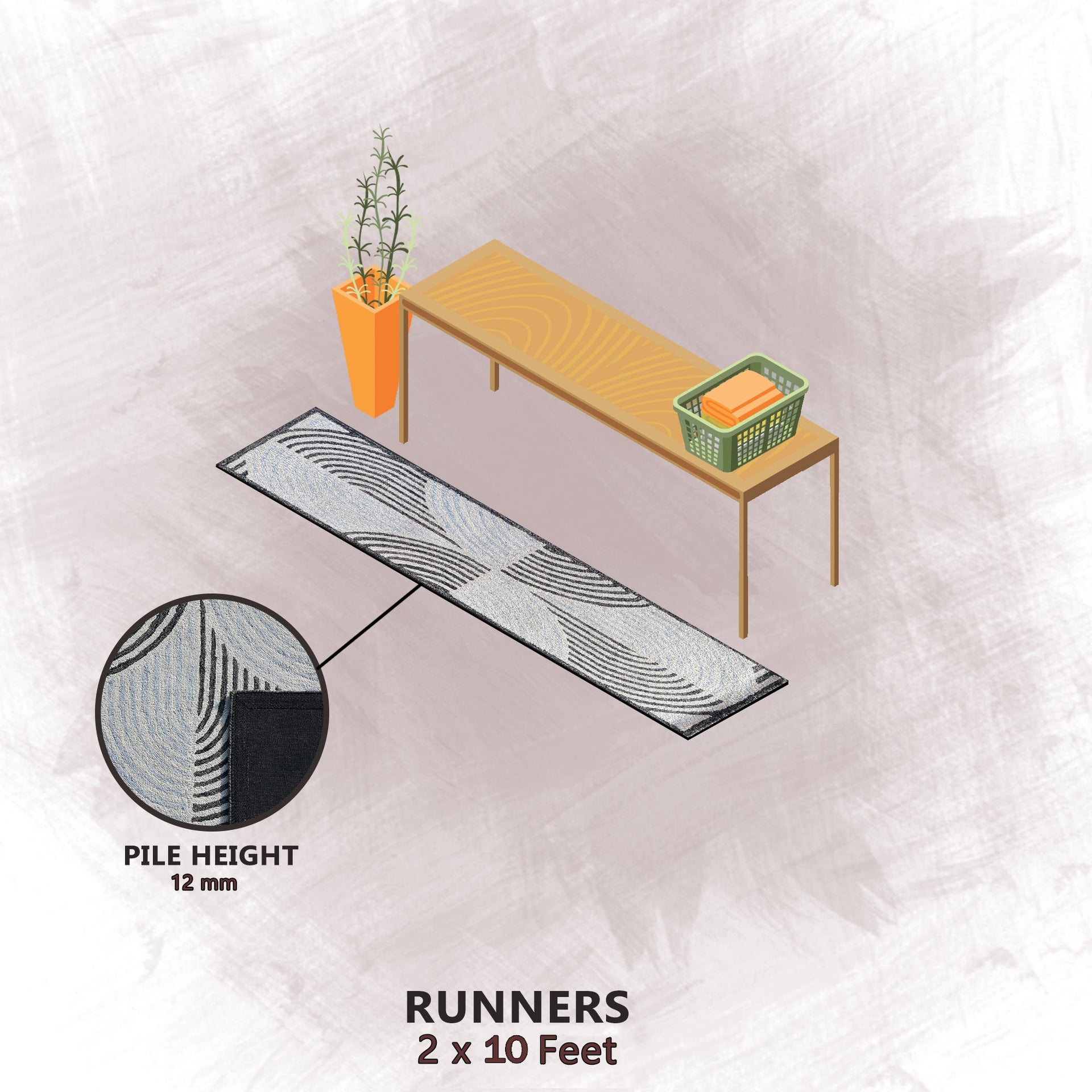 PILE HEIGHT
12 mm

RUNNERS
2 x 10 Feet