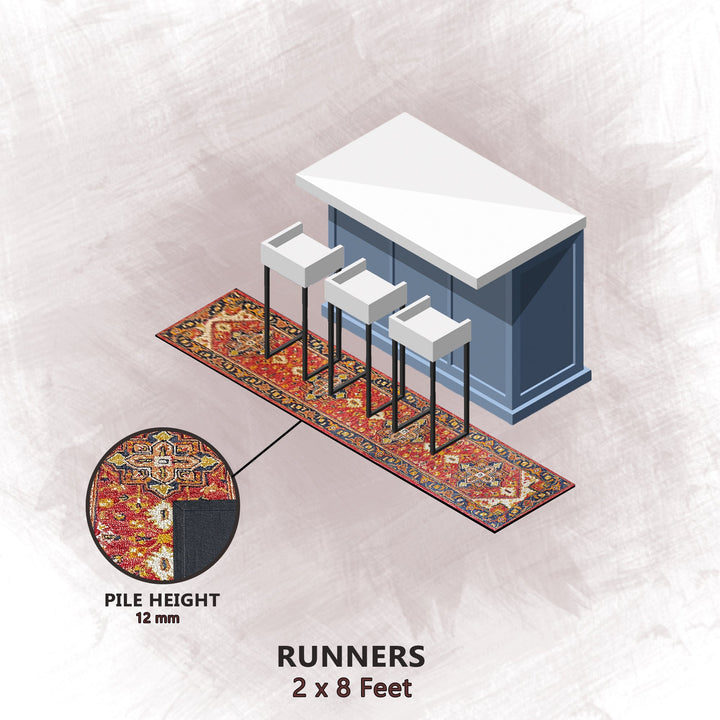 PILE HEIGHT
12 mm

RUNNERS
2 x 8 Feet