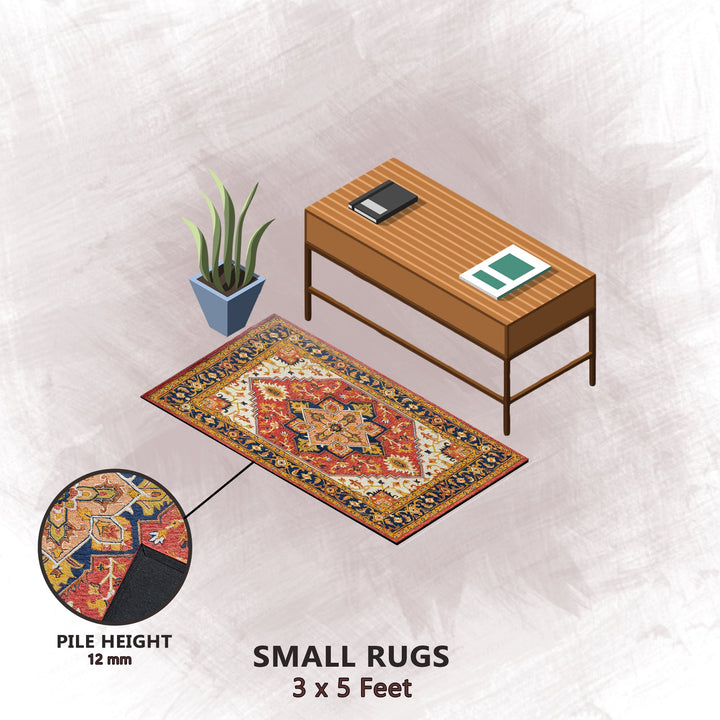 PILE HEIGHT
12 mm

SMALL RUGS
3 x 5 Feet