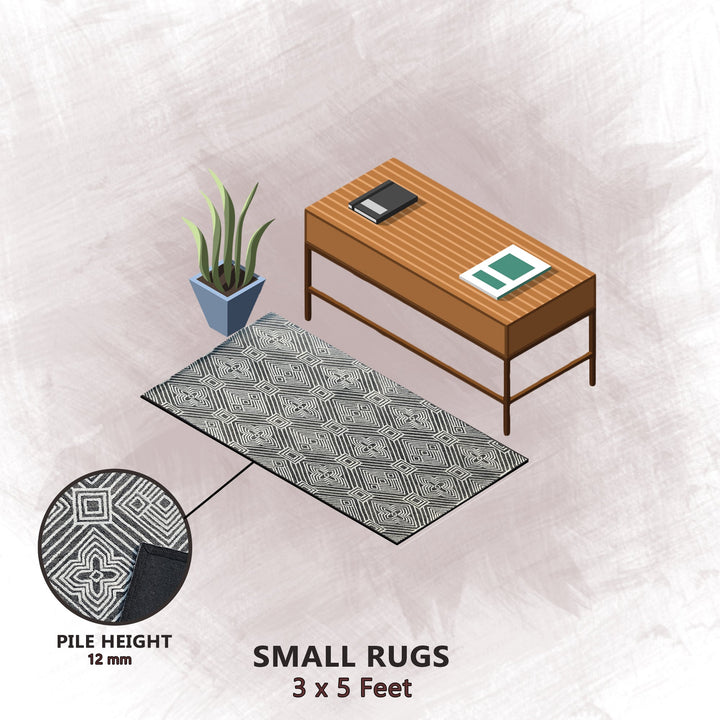 PILE HEIGHT
12 mm

SMALL RUGS
3 x 5 Feet