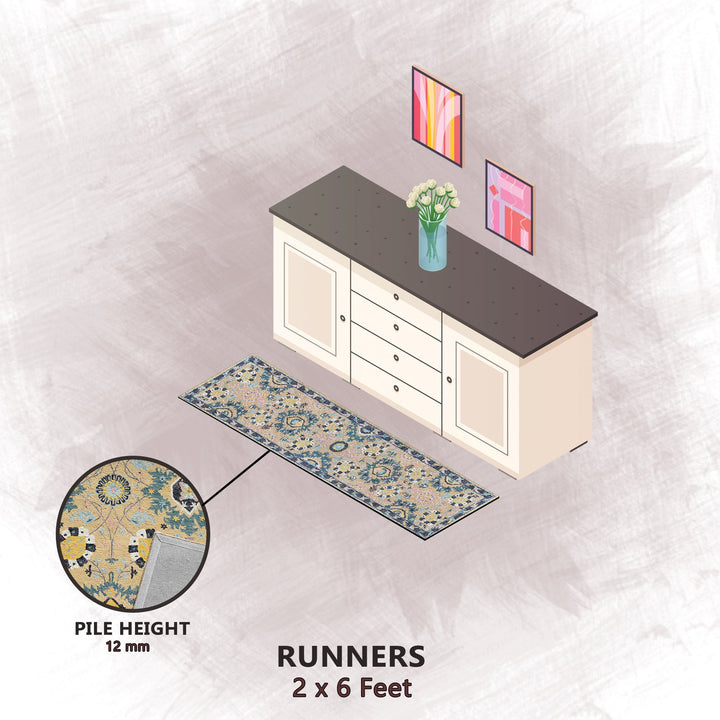 PILE HEIGHT
12 mm

RUNNERS
2 x 6 Feet