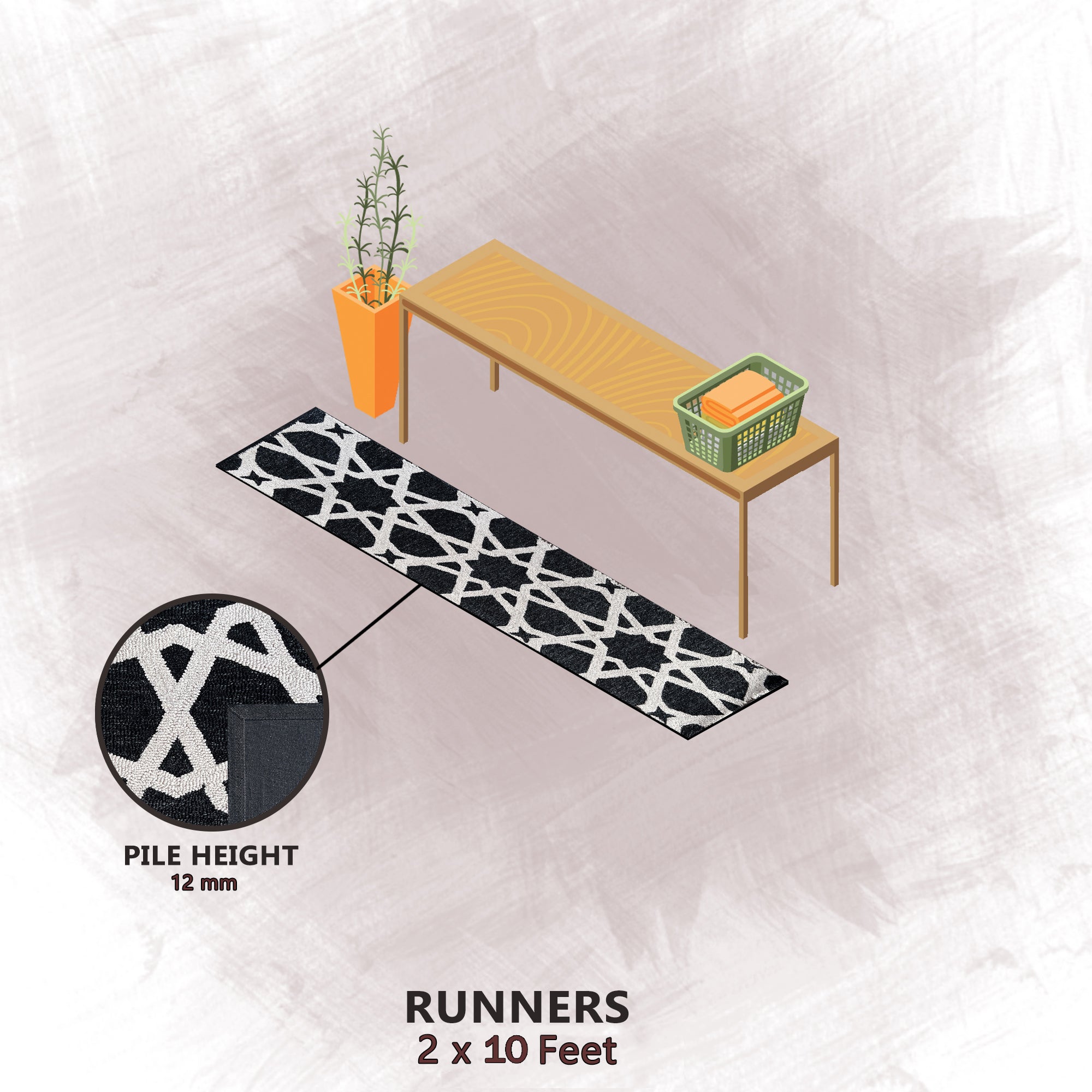 PILE HEIGHT
12 mm

RUNNERS
2 x 10 Feet