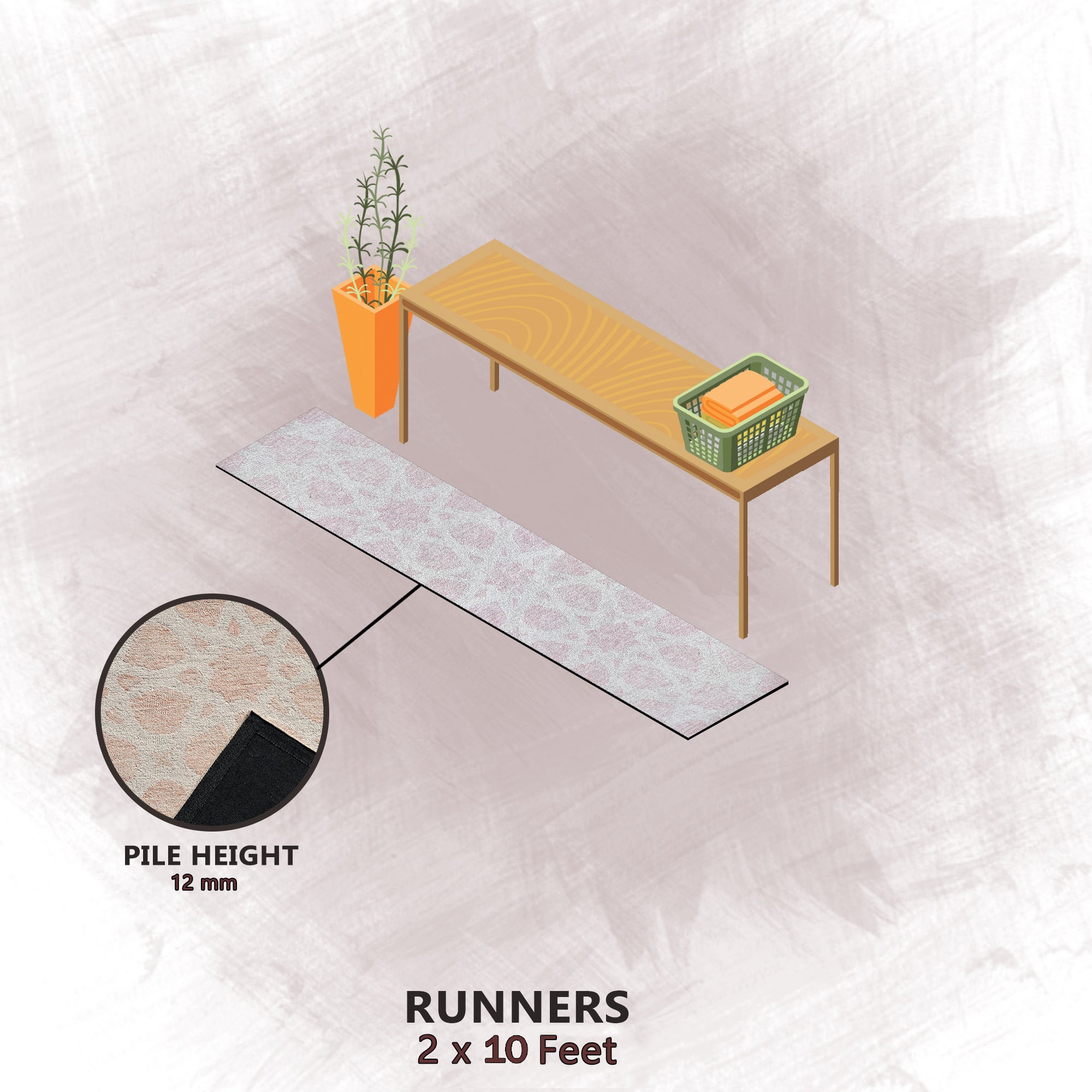 PILE HEIGHT
12 mm

RUNNERS
2 x 10 Feet