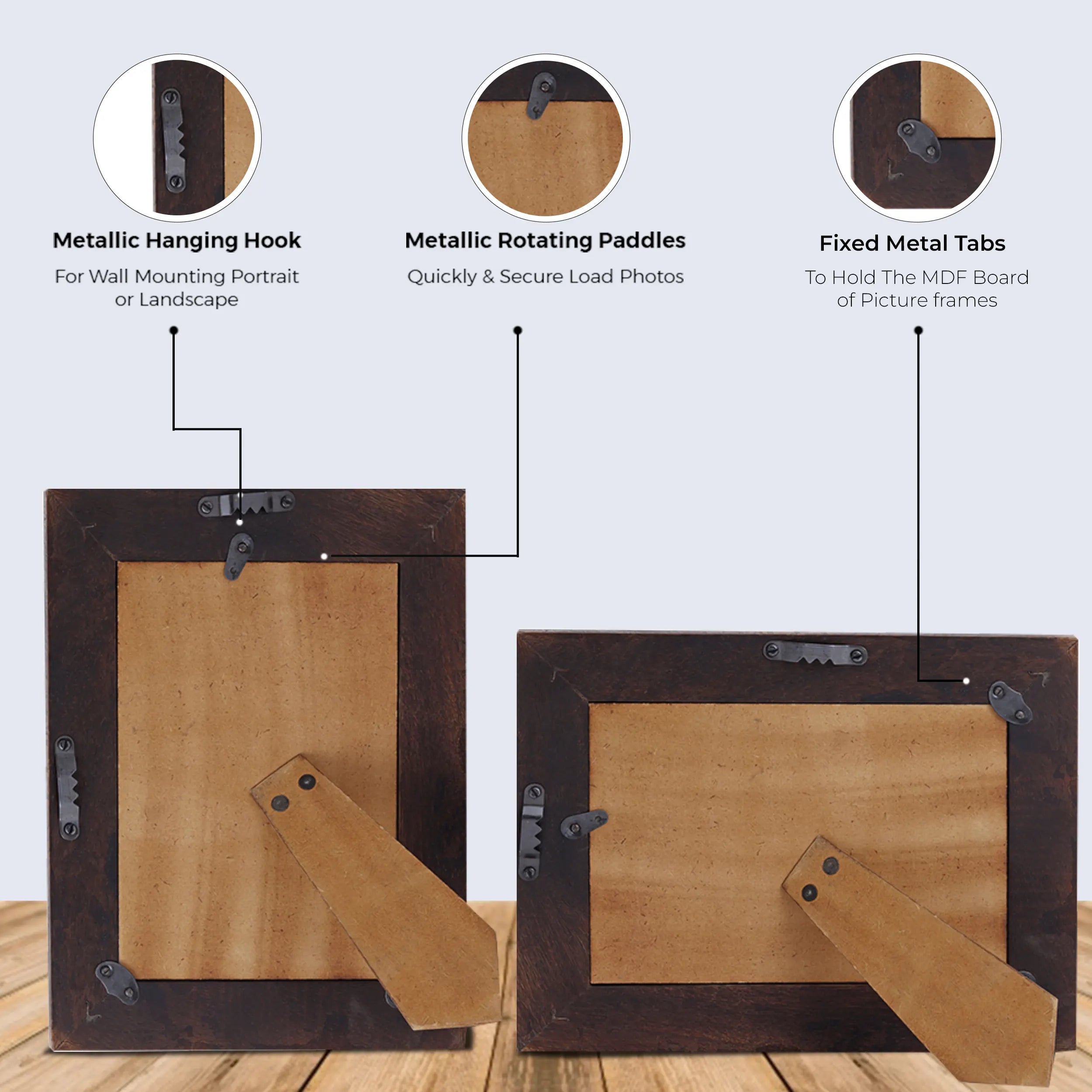 Metallic Hanging Hook
For Wall Mounting Portrait or Landscape

Metallic Rotating Paddles
Quickly & Secure Load Photos

Fixed Metal Tabs
To Hold The MDF Board of Picture frames