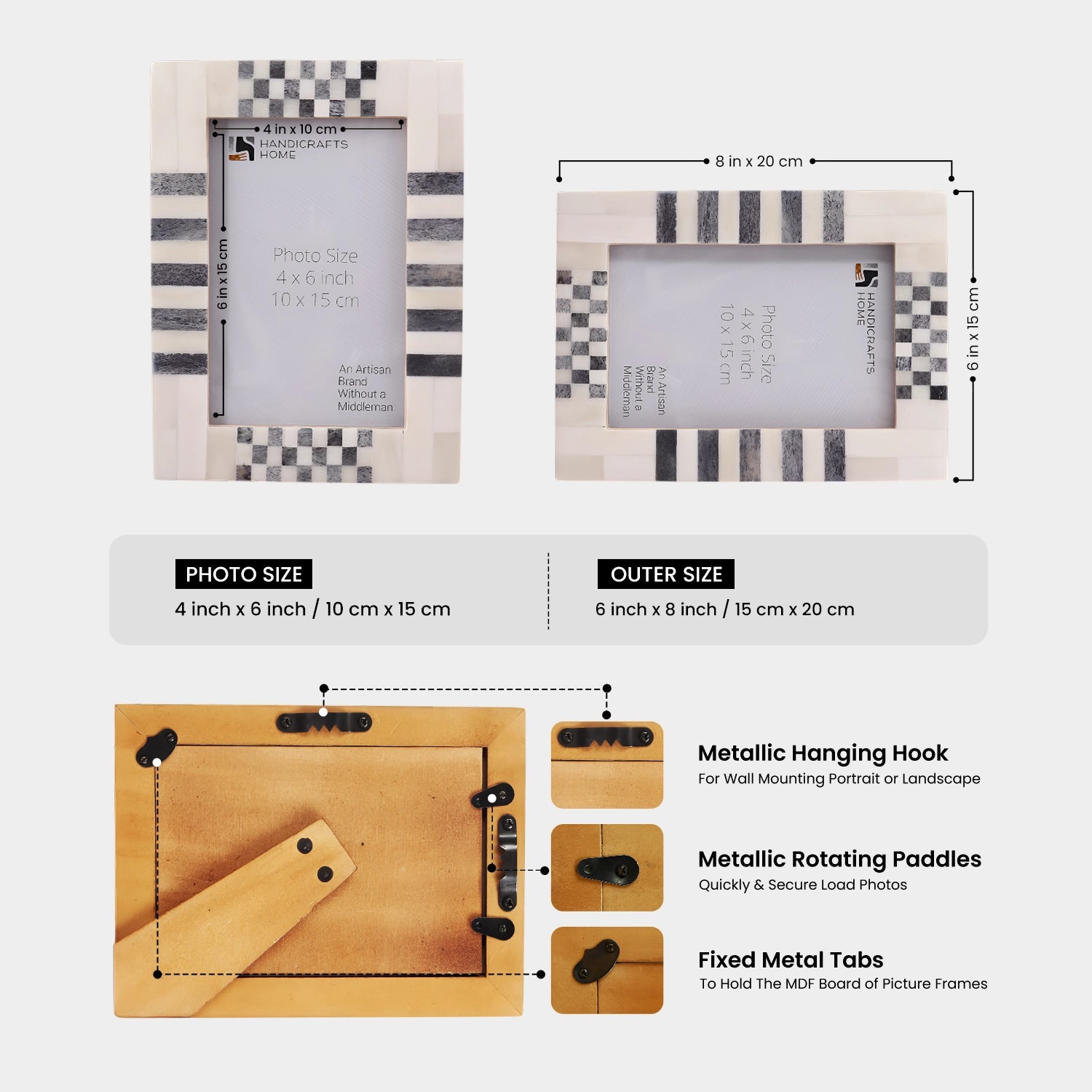 4 in x 10 cm

HANDICRAFTS HOME

6 in x 15 cm

Photo Size
4 x 6 inch
10 x 15 cm

An Artisan Brand Without a Middleman

8 in x 20 cm

HANDICRAFTS HOME

Photo Size
4 x 6 inch
10 x 15 cm

An Artisan Brand Without a Middleman

6 in x 15 cm

PHOTO SIZE
4 inch x 6 inch / 10 cm x 15 cm

OUTER SIZE
6 inch x 8 inch / 15 cm x 20 cm

Metallic Hanging Hook
For Wall Mounting Portrait or Landscape

Metallic Rotating Paddles
Quickly & Secure Load Photos

Fixed Metal Tabs
To Hold The MDF Board of Picture Frames