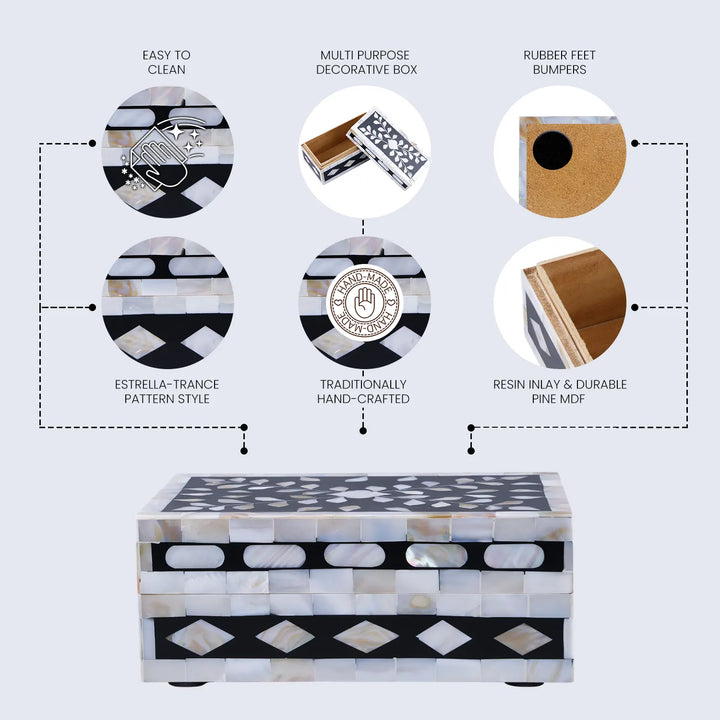 EASY TO CLEAN

MULTI PURPOSE DECORATIVE BOX

RUBBER FEET BUMPERS

HAND-MADE HAND-MADE

ESTRELLA-TRANCE PATTERN STYLE

TRADITIONALLY HAND-CRAFTED

RESIN INLAY & DURABLE PINE MDF