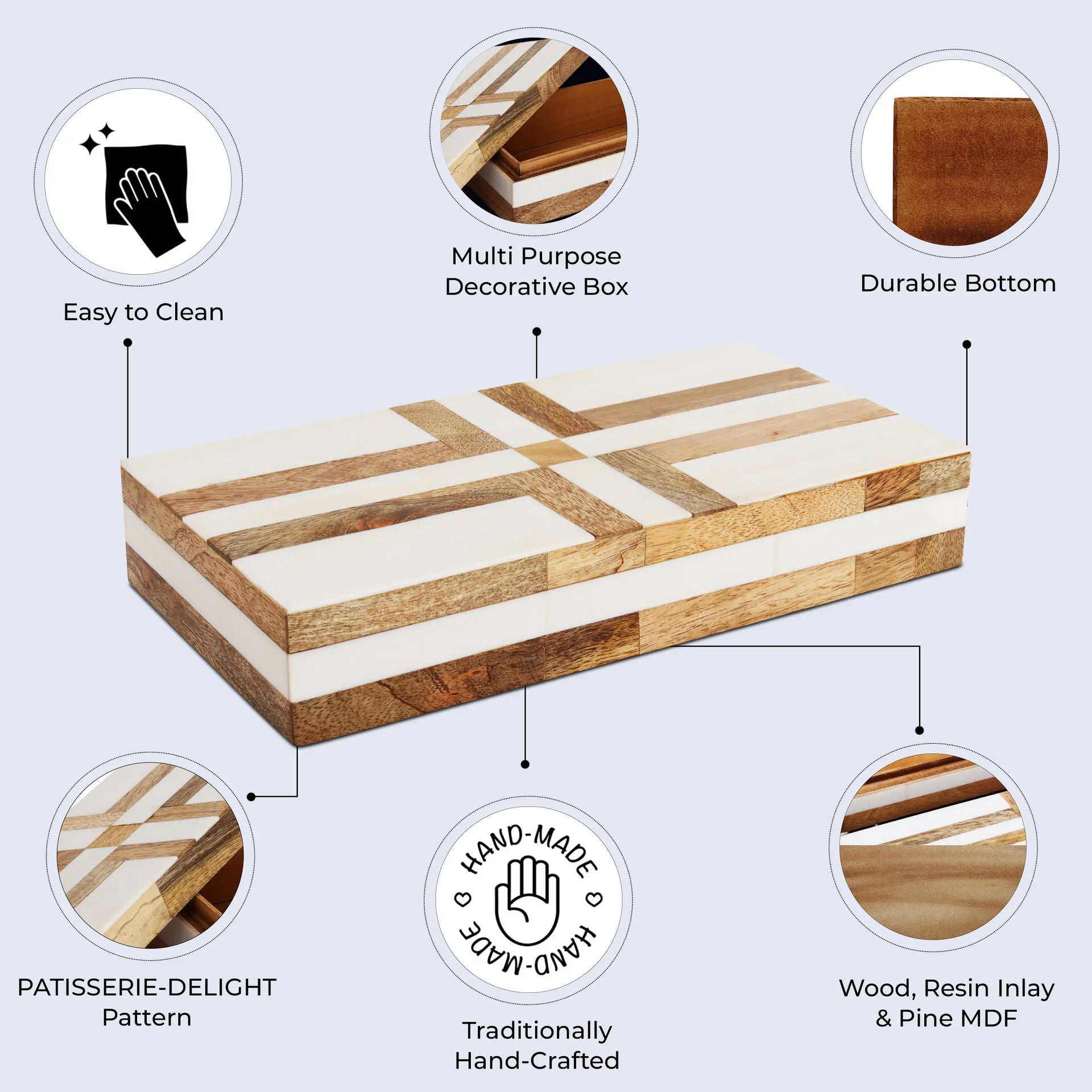 Easy to Clean

Multi Purpose Decorative Box

Durable Bottom

PATISSERIE-DELIGHT Pattern

HAND-MADE
HAND-MADE

Traditionally Hand-Crafted

Wood, Resin Inlay & Pine MDF