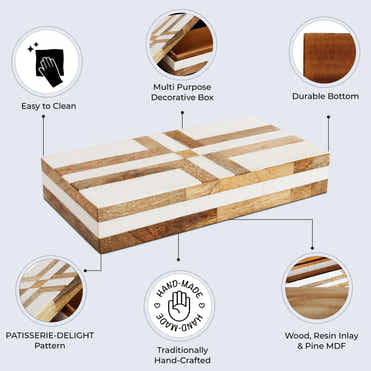 Easy to Clean

Multi Purpose Decorative Box

Durable Bottom

PATISSERIE-DELIGHT Pattern

HAND-MADE HAND-MADE

Traditionally Hand-Crafted

Wood, Resin Inlay & Pine MDF