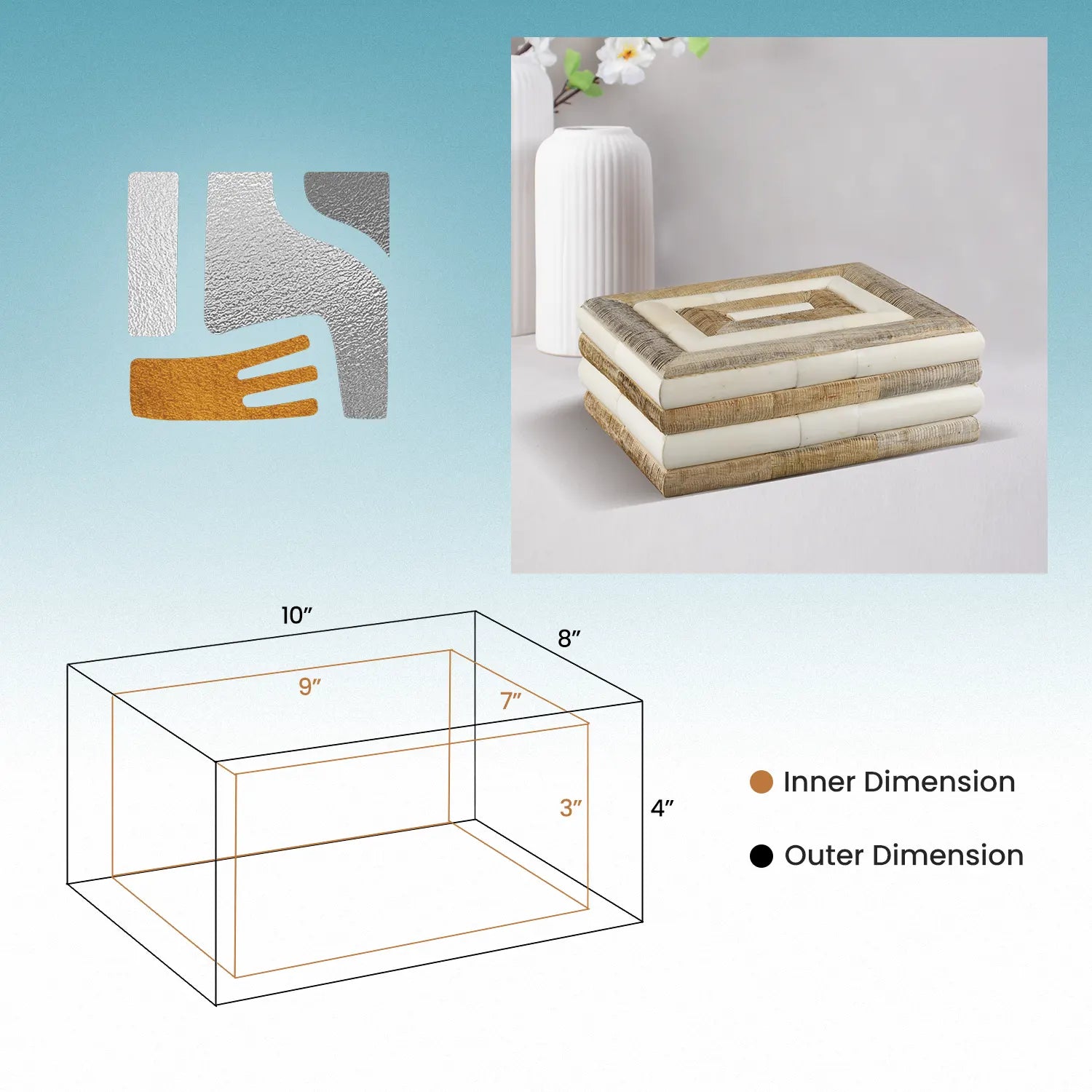 10″

8″

9″

7″

3″

4″

Inner Dimension

Outer Dimension