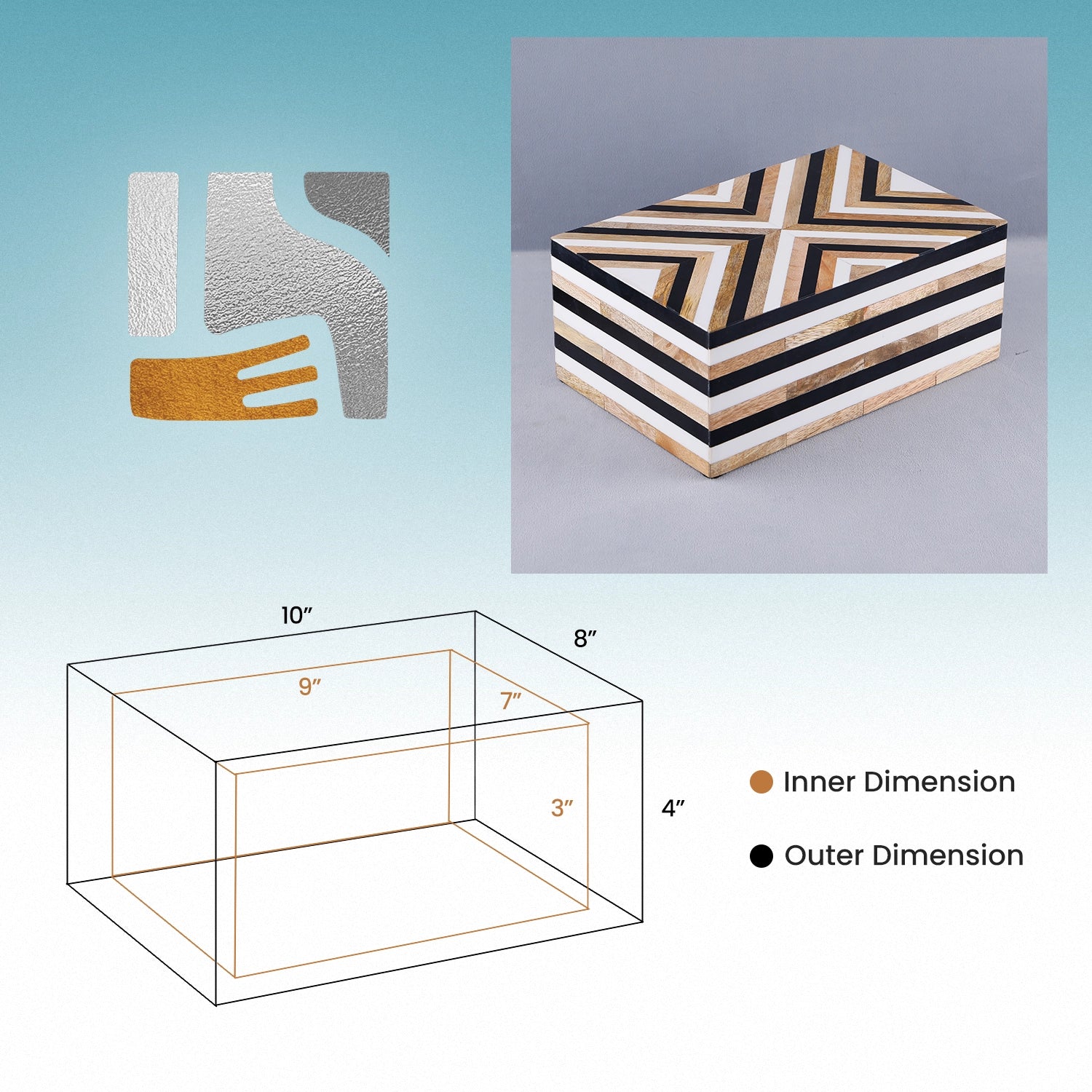 10″
8″
9″
7″
3″
4″

Inner Dimension

Outer Dimension