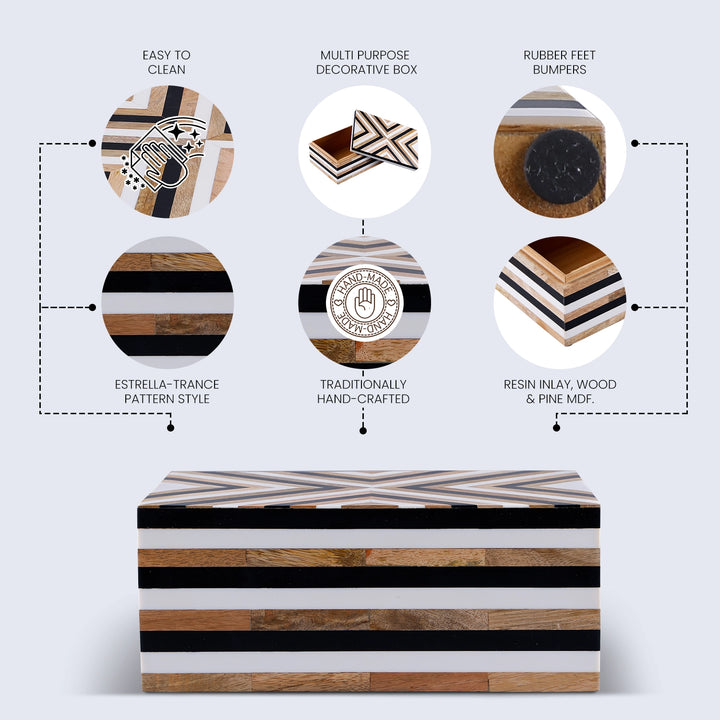 EASY TO CLEAN

MULTI PURPOSE DECORATIVE BOX

RUBBER FEET BUMPERS

HAND-MADE HAND-MADE

ESTRELLA-TRANCE PATTERN STYLE

TRADITIONALLY HAND-CRAFTED

RESIN INLAY, WOOD & PINE MDF.