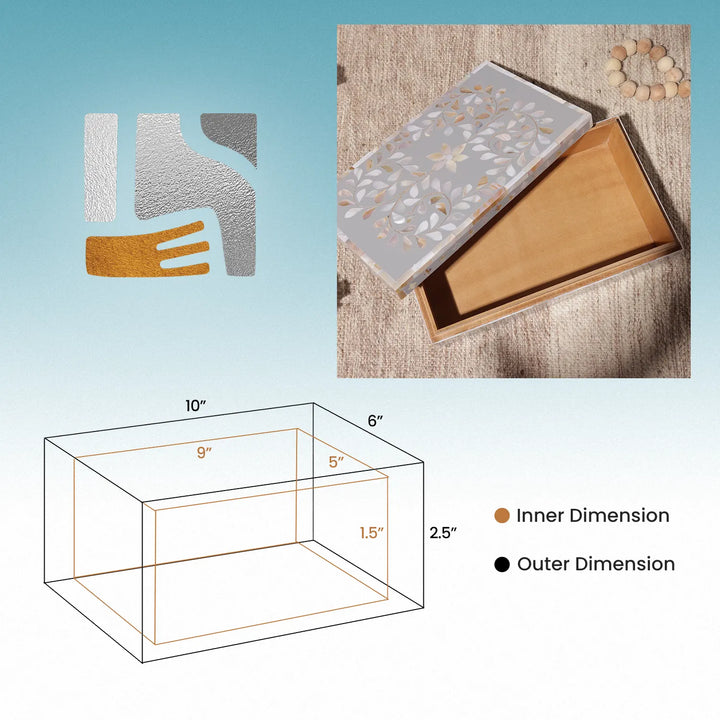 10″

6″

9″

5″

1.5″

2.5″

Inner Dimension

Outer Dimension