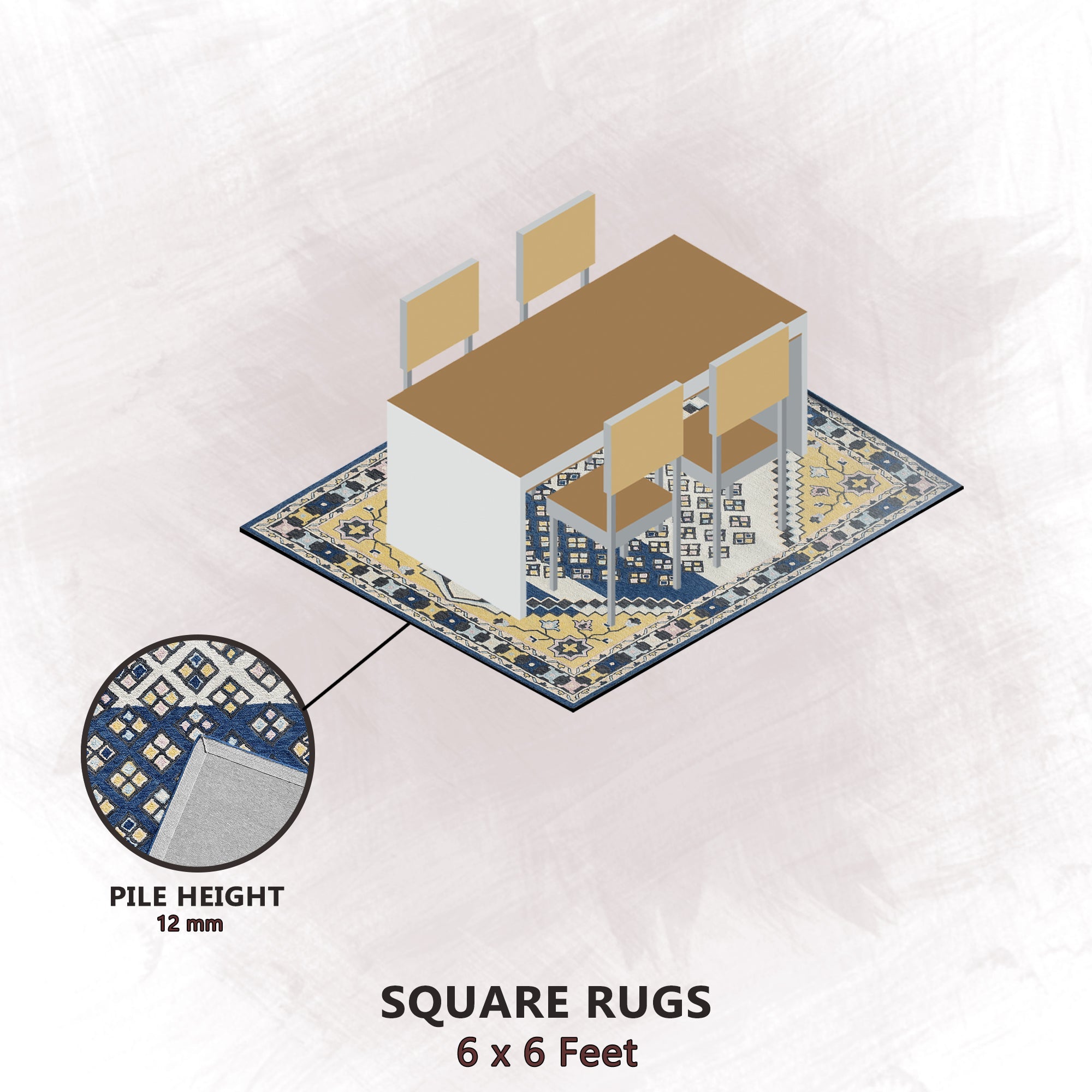 PILE HEIGHT
12 mm

SQUARE RUGS
6 x 6 Feet